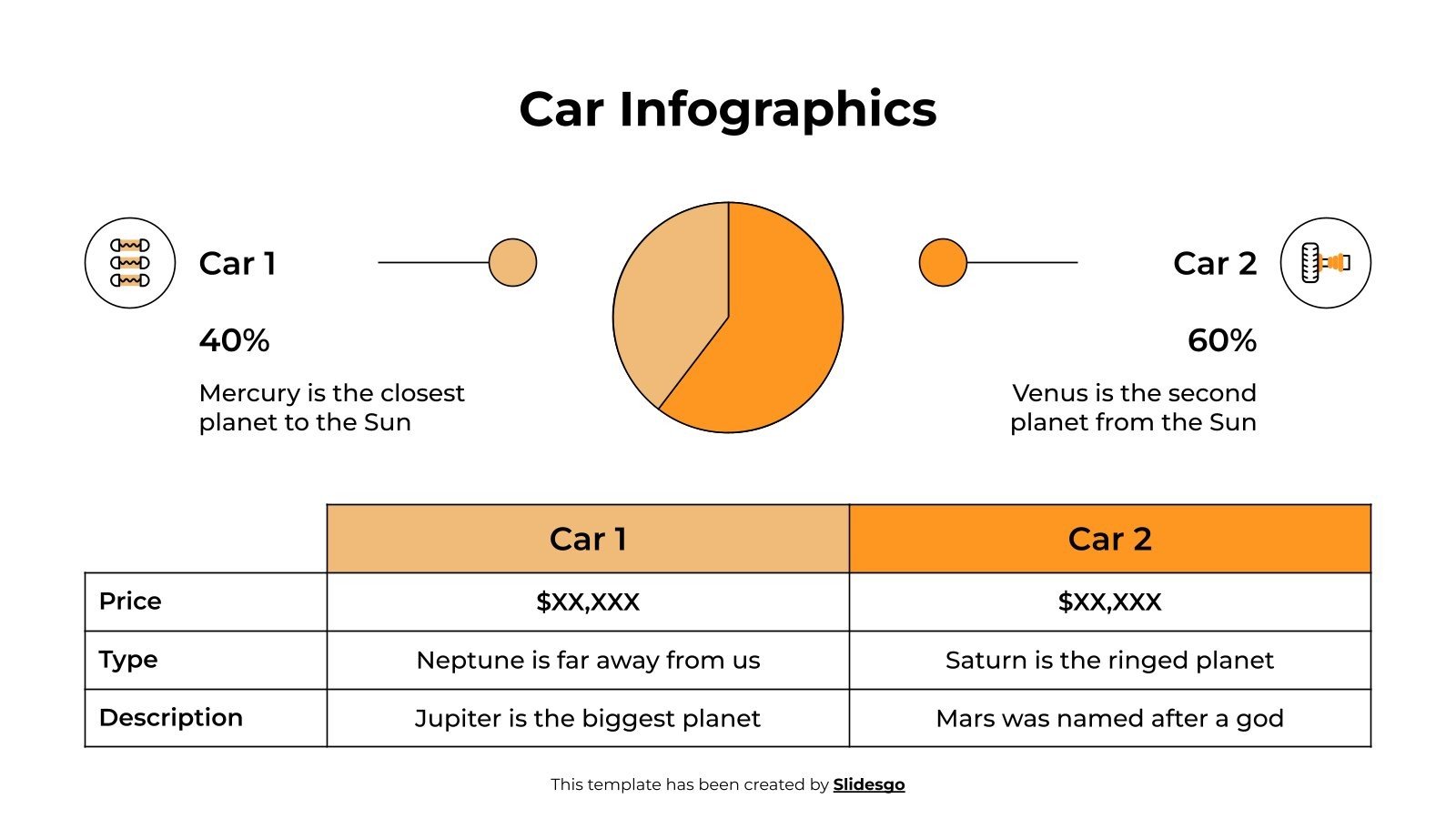 Car Infographics

Car 1

40%

Mercury is the closest planet to the Sun

Car 2

60%

Venus is the second planet from the Sun

| | Car 1 | Car 2 |
|---|---|---|
| Price | $XX,XXX | $XX,XXX |
| Type | Neptune is far away from us | Saturn is the ringed planet |
| Description | Jupiter is the biggest planet | Mars was named after a god |

This template has been created by Slidesgo