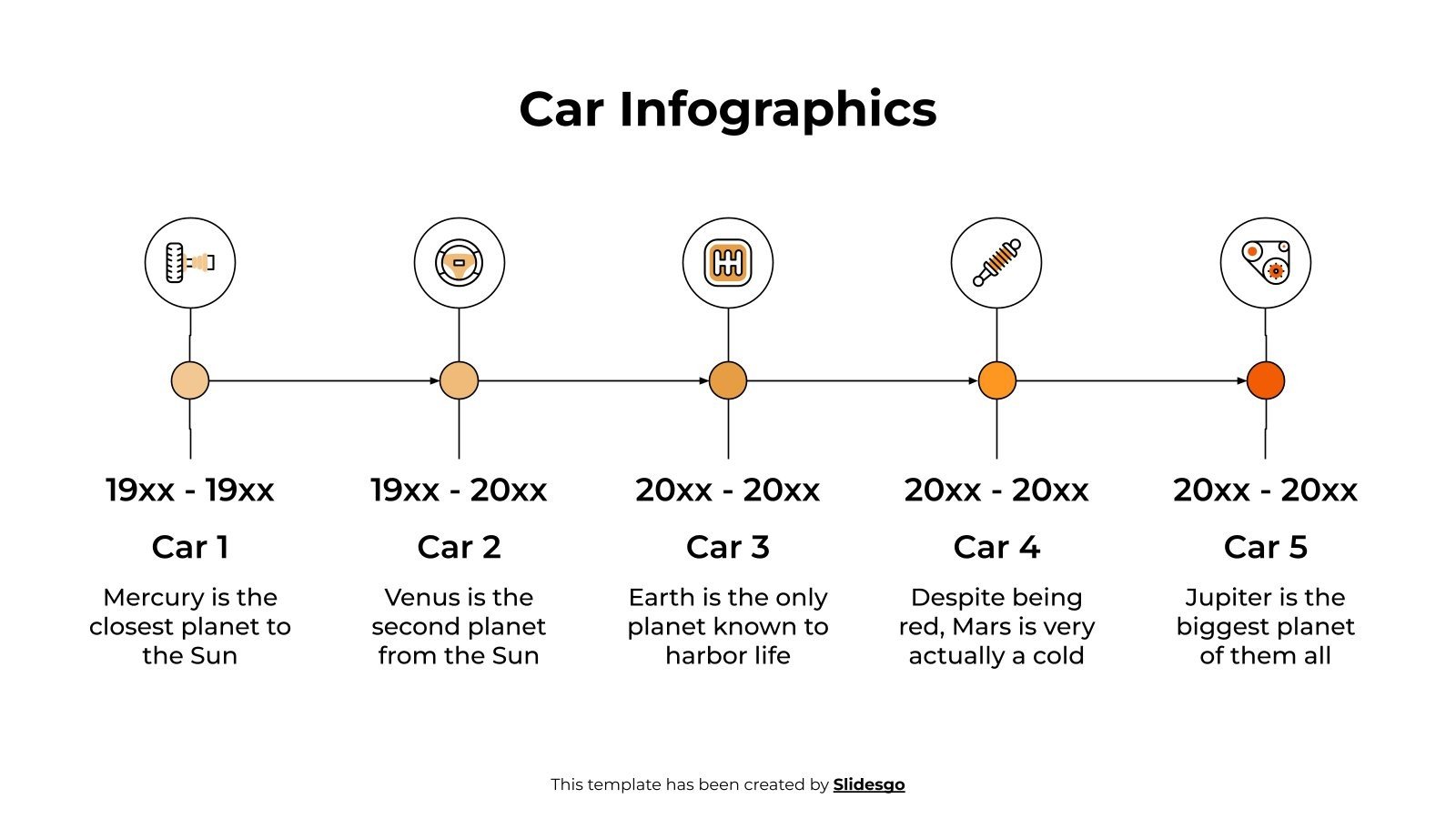 Car Infographics

19xx - 19xx

Car 1

Mercury is the closest planet to the Sun

19xx - 20xx

Car 2

Venus is the second planet from the Sun

20xx - 20xx

Car 3

Earth is the only planet known to harbor life

20xx - 20xx

Car 4

Despite being red, Mars is very actually a cold

20xx - 20xx

Car 5

Jupiter is the biggest planet of them all

This template has been created by Slidesgo