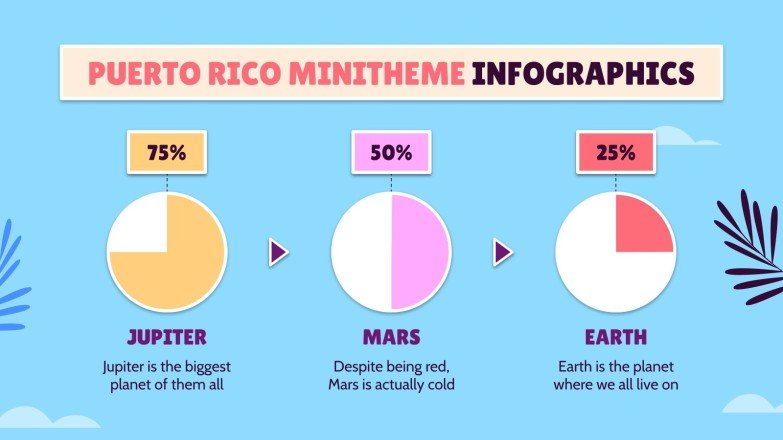 PUERTO RICO MINITHEME INFOGRAPHICS

75%

JUPITER

Jupiter is the biggest planet of them all

50%

MARS

Despite being red, Mars is actually cold

25%

EARTH

Earth is the planet where we all live on