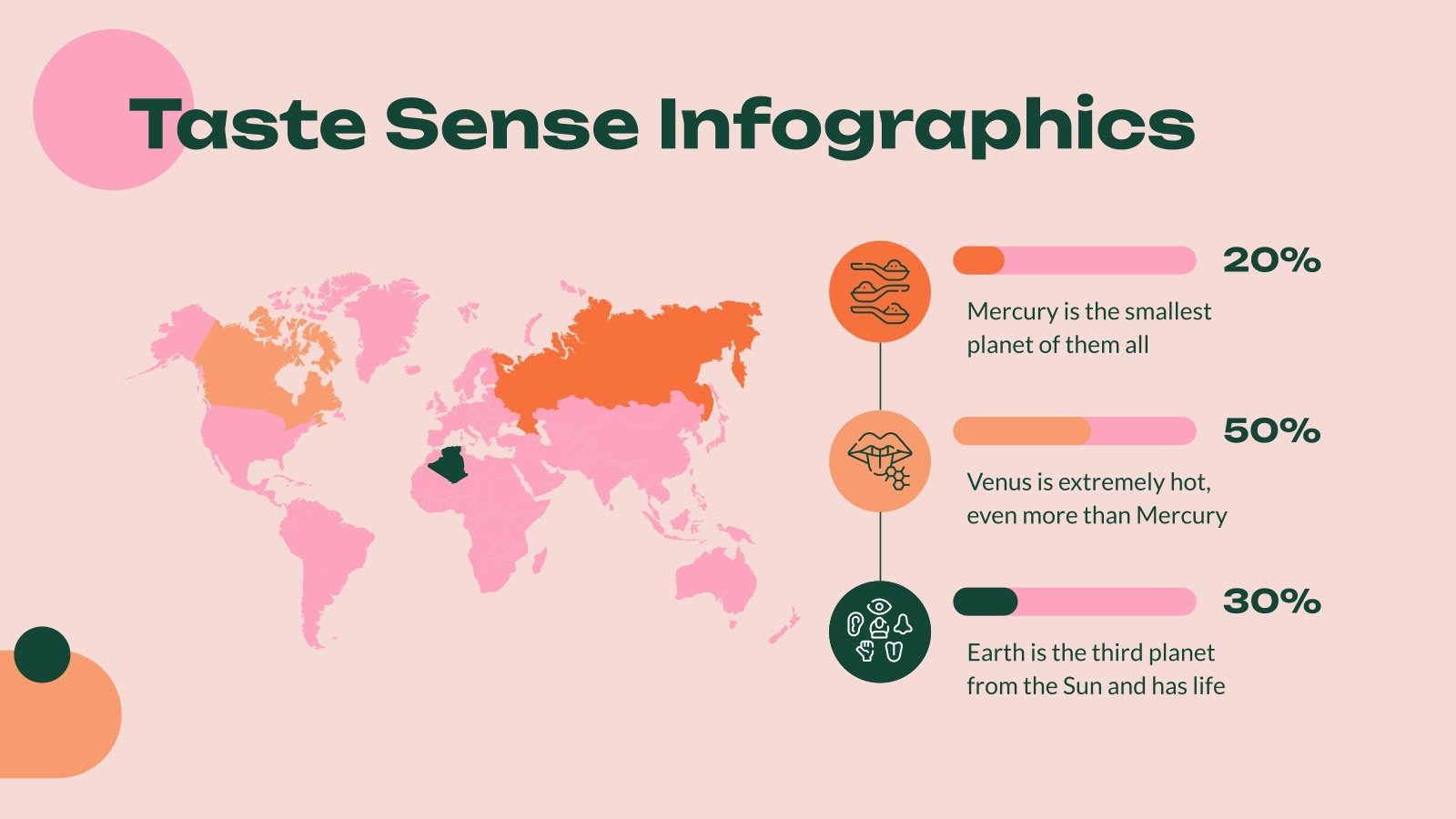 Taste Sense Infographics

20%

Mercury is the smallest planet of them all

50%

Venus is extremely hot, even more than Mercury

30%

Earth is the third planet from the Sun and has life