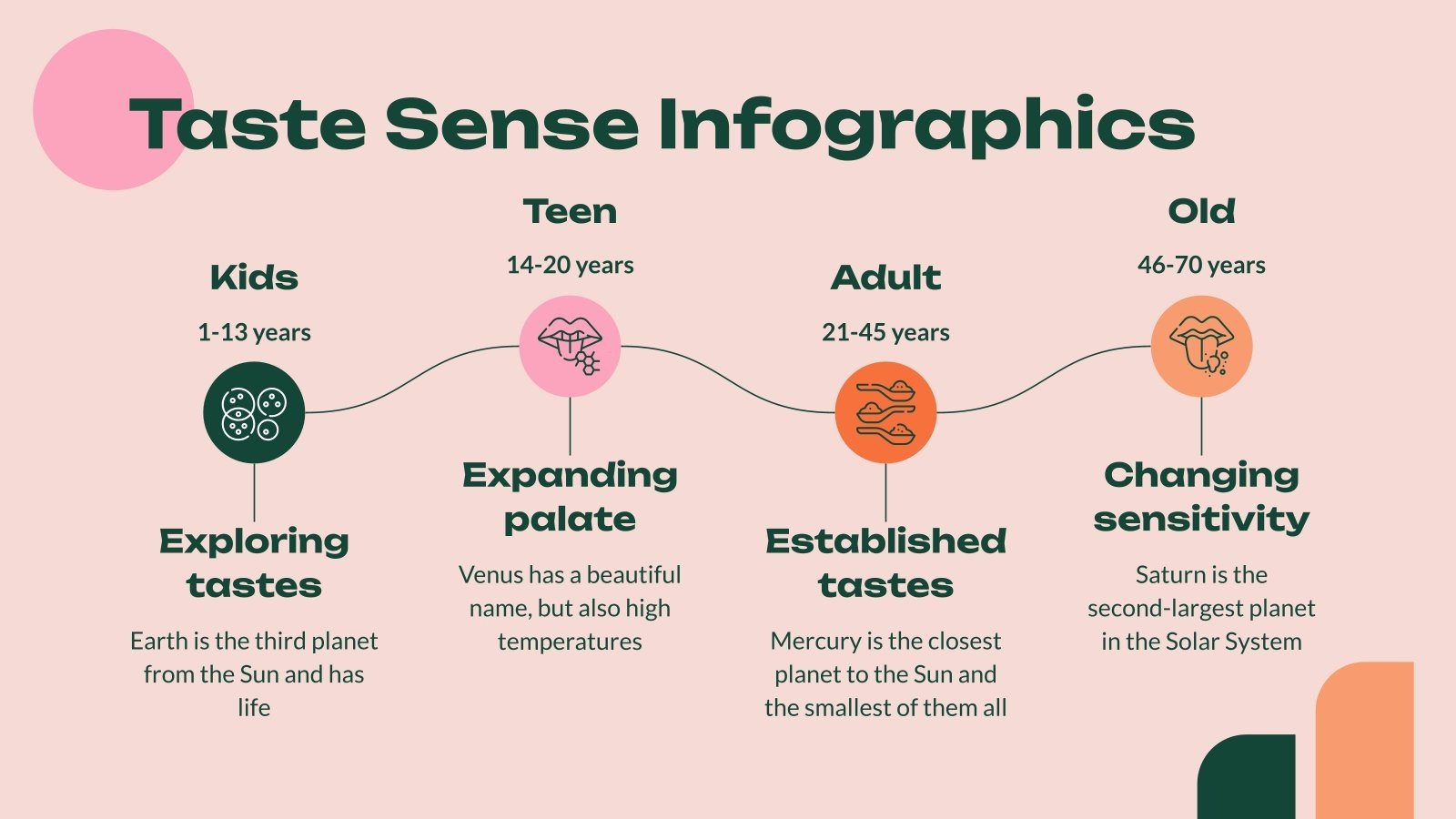 Taste Sense Infographics

Kids

1-13 years

Exploring tastes

Earth is the third planet from the Sun and has life

Teen

14-20 years

Expanding palate

Venus has a beautiful name, but also high temperatures

Adult

21-45 years

Established tastes

Mercury is the closest planet to the Sun and the smallest of them all

Old

46-70 years

Changing sensitivity

Saturn is the second-largest planet in the Solar System