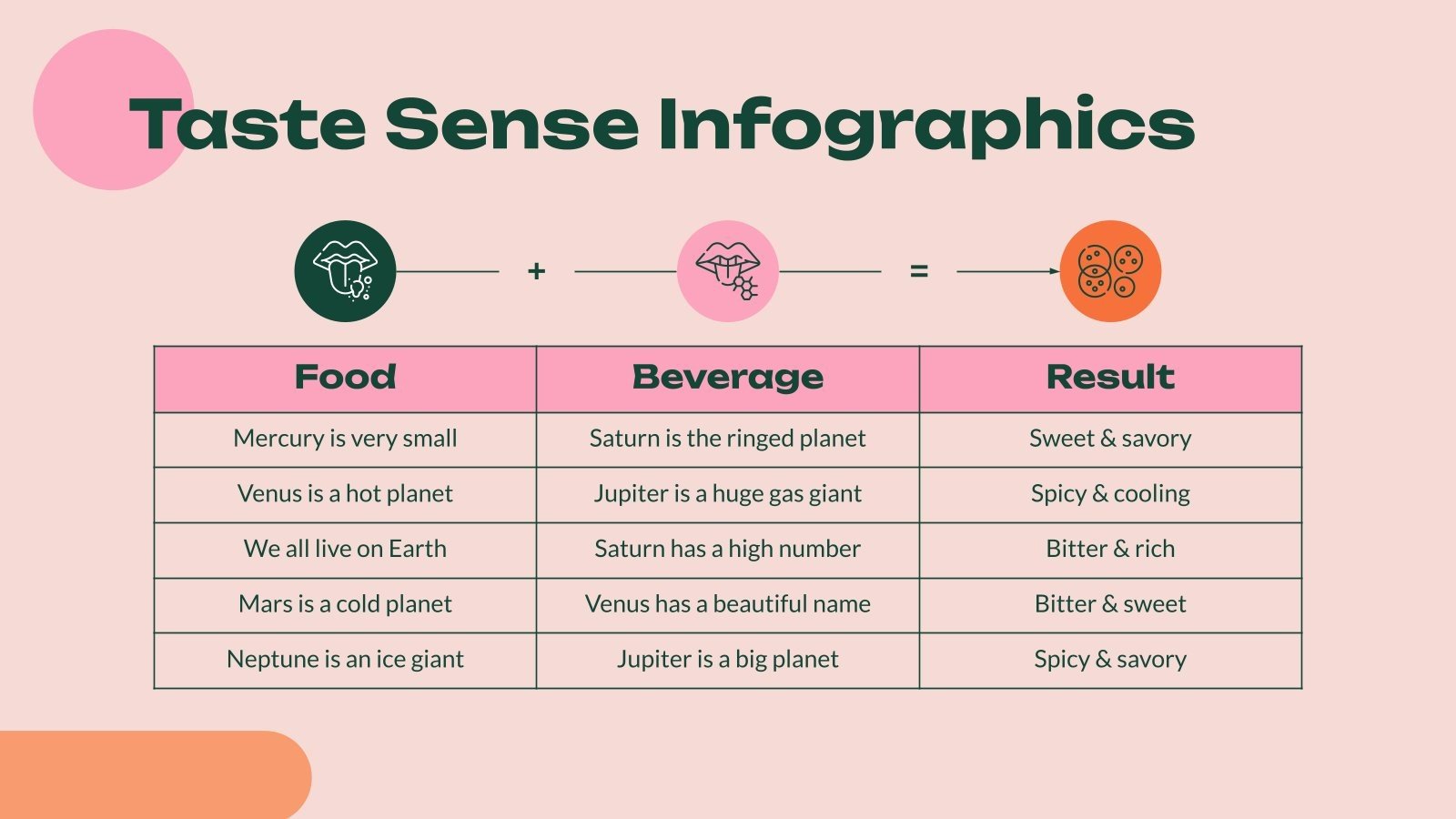 Taste Sense Infographics

+ =

| Food | Beverage | Result |
|---|---|---|
| Mercury is very small | Saturn is the ringed planet | Sweet & savory |
| Venus is a hot planet | Jupiter is a huge gas giant | Spicy & cooling |
| We all live on Earth | Saturn has a high number | Bitter & rich |
| Mars is a cold planet | Venus has a beautiful name | Bitter & sweet |
| Neptune is an ice giant | Jupiter is a big planet | Spicy & savory |