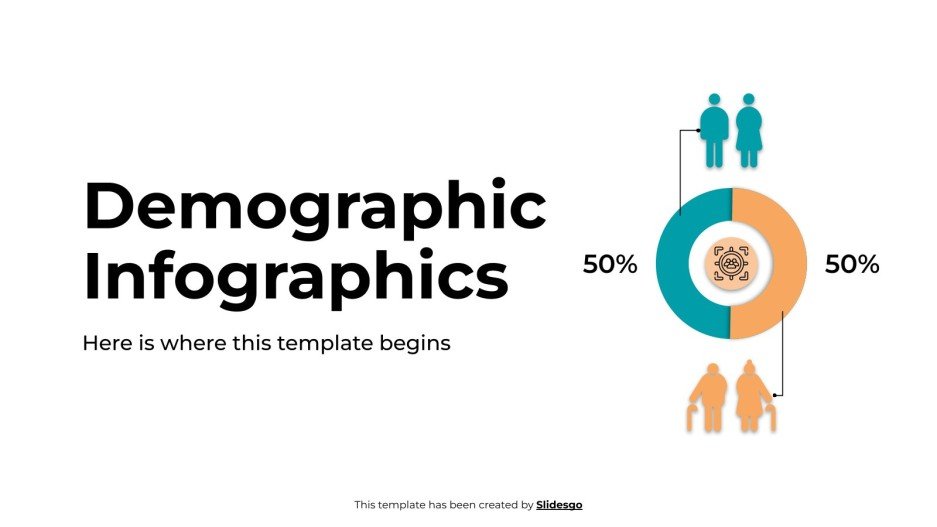 Demographic Infographics

Here is where this template begins

50%

50%

This template has been created by Slidesgo