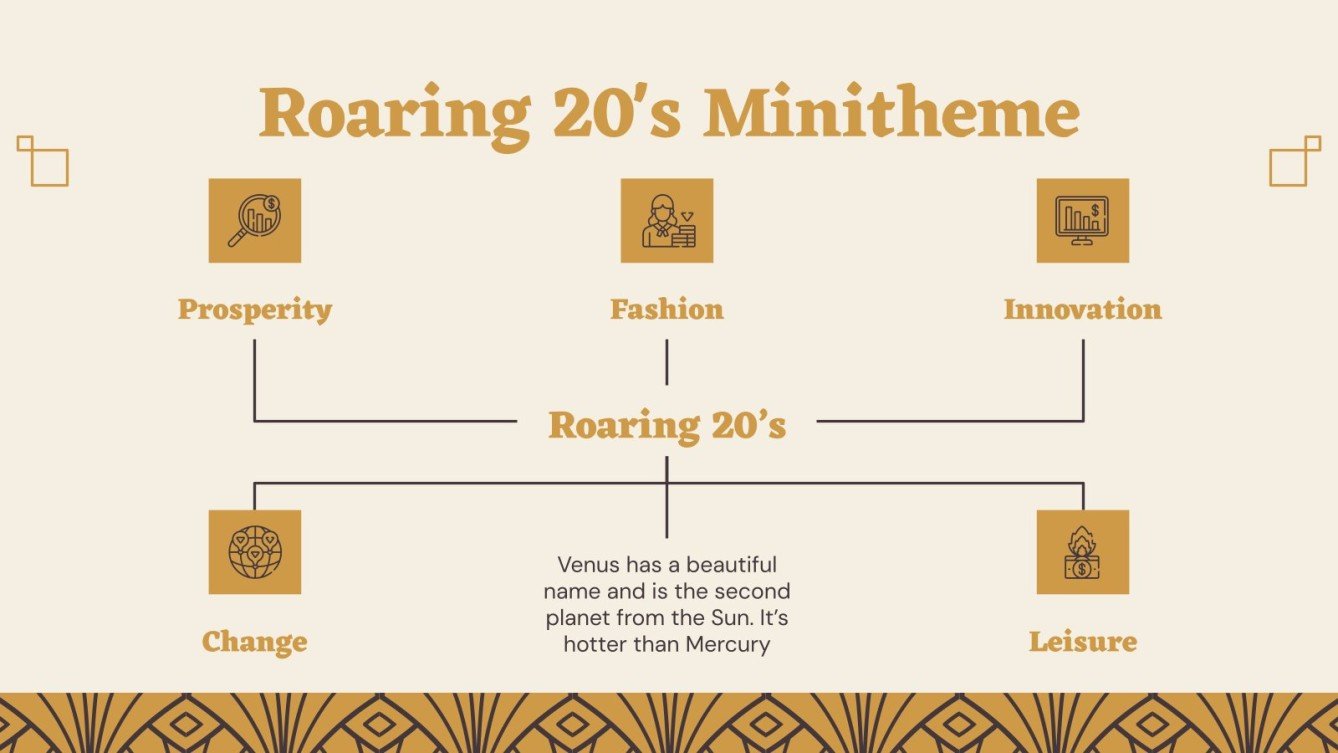 Roaring 20's Minitheme

Prosperity

Fashion

Innovation

Roaring 20's

Change

Venus has a beautiful name and is the second planet from the Sun. It's hotter than Mercury

Leisure