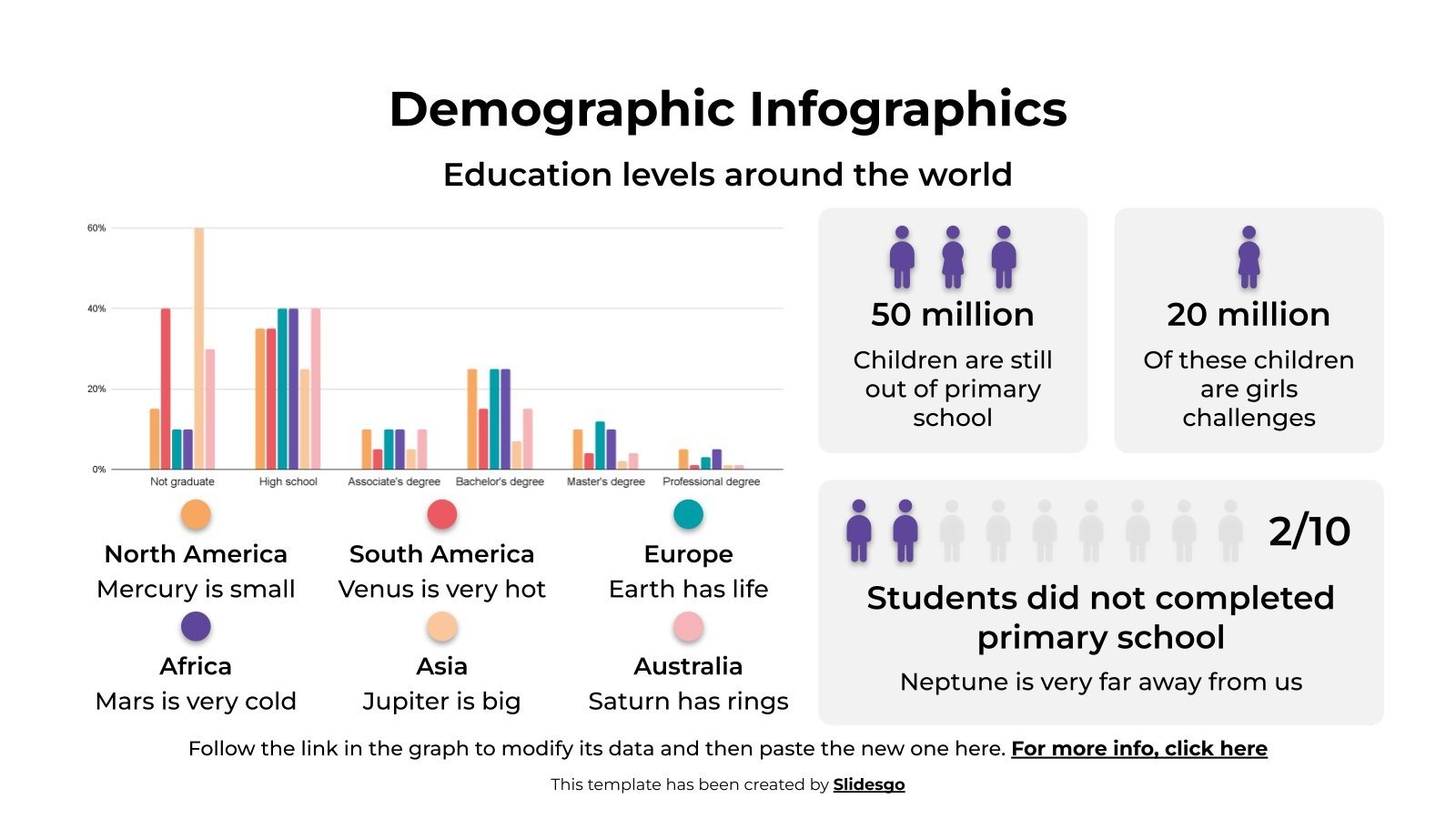 Demographic Infographics

Education levels around the world

60%
40%
20%
0%
Not graduate
High school
Associate's degree
Bachelor's degree
Master's degree
Professional degree

North America
Mercury is small

South America
Venus is very hot

Europe
Earth has life

Africa
Mars is very cold

Asia
Jupiter is big

Australia
Saturn has rings

50 million
Children are still out of primary school

20 million
Of these children are girls challenges

2/10
Students did not completed primary school
Neptune is very far away from us

Follow the link in the graph to modify its data and then paste the new one here. For more info, click here

This template has been created by Slidesgo