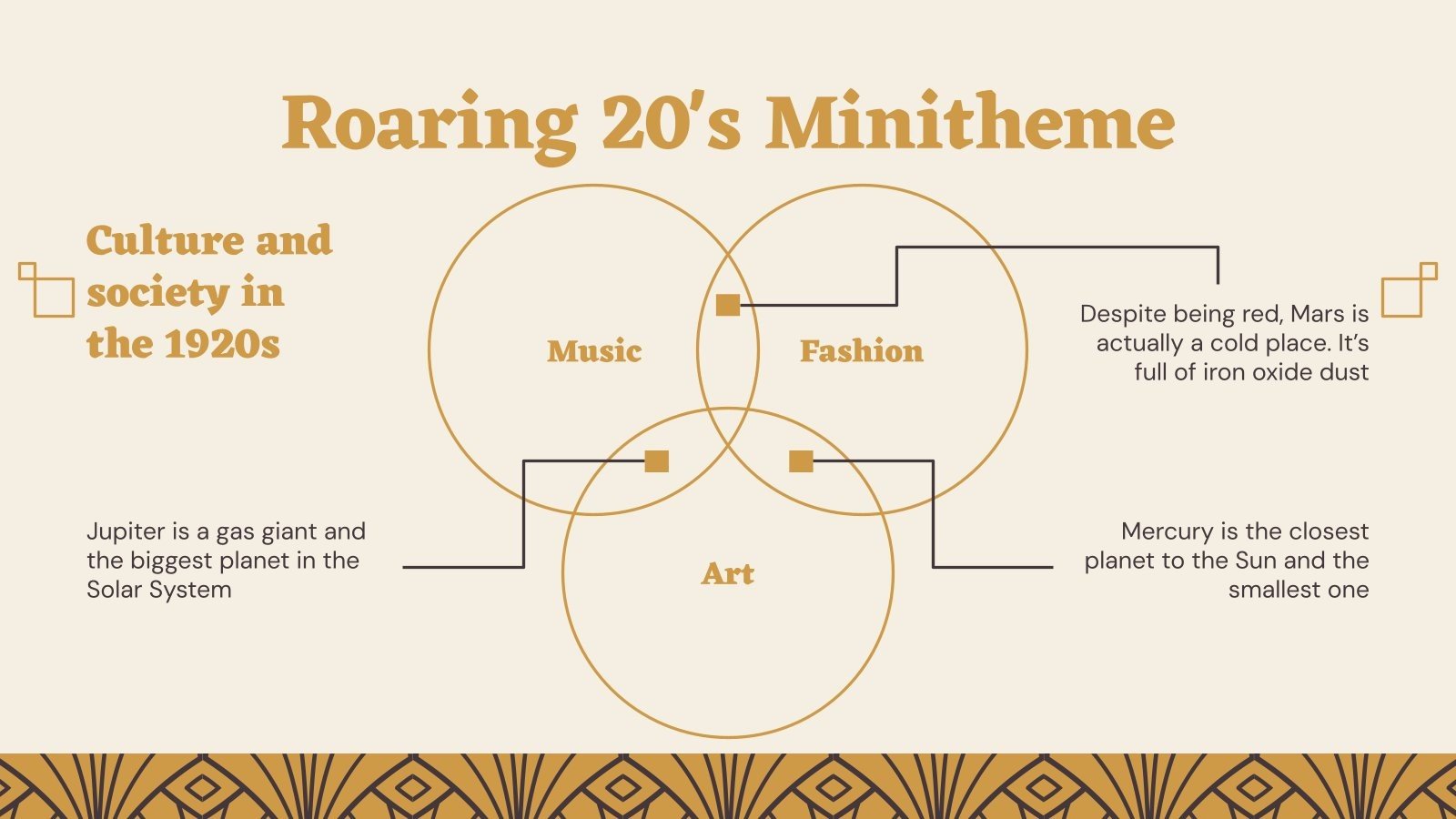 Roaring 20's Minitheme

Culture and society in the 1920s

Music

Fashion

Art

Despite being red, Mars is actually a cold place. It's full of iron oxide dust

Jupiter is a gas giant and the biggest planet in the Solar System

Mercury is the closest planet to the Sun and the smallest one