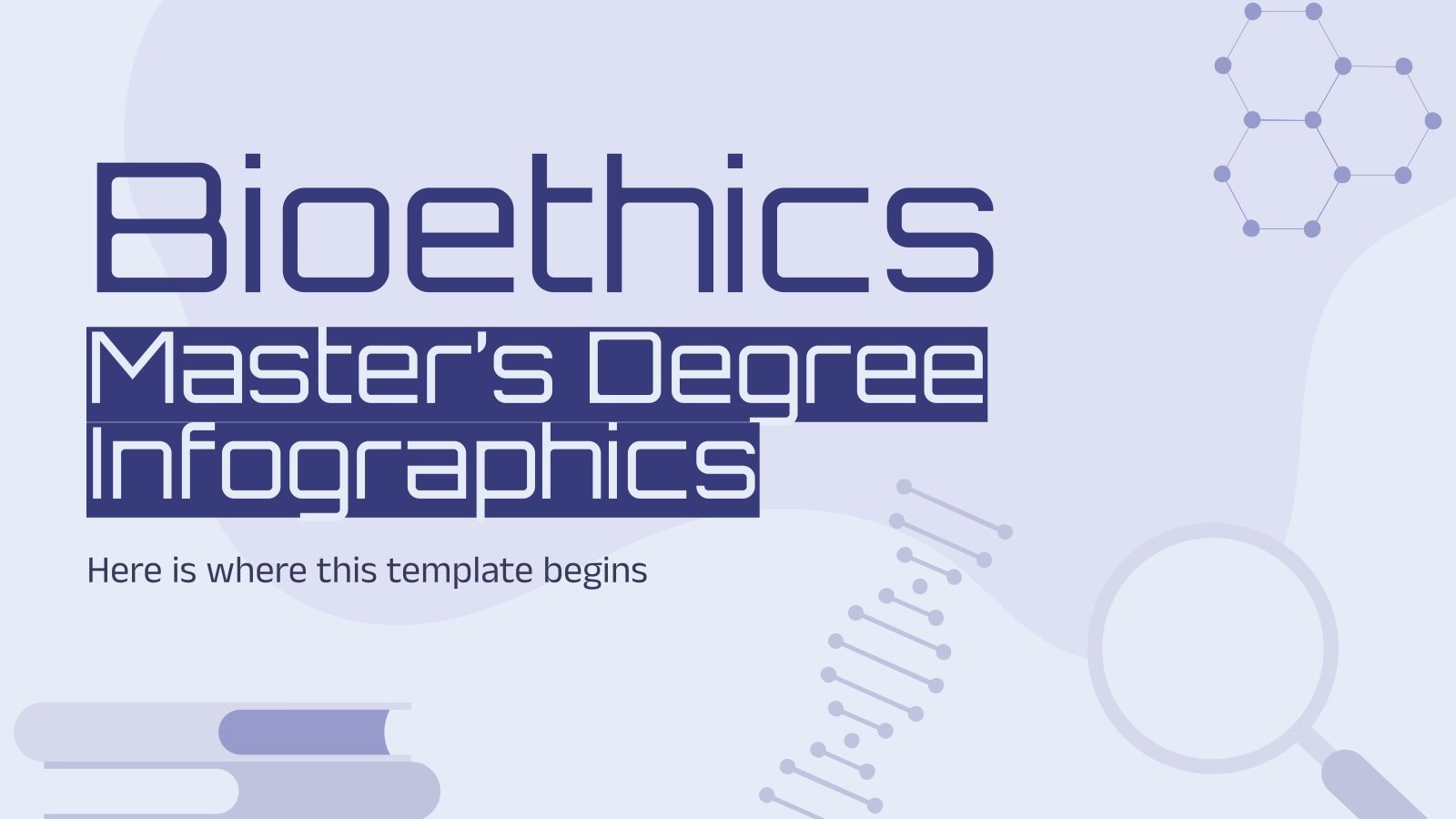 Bioethics

Master's Degree Infographics

Here is where this template begins