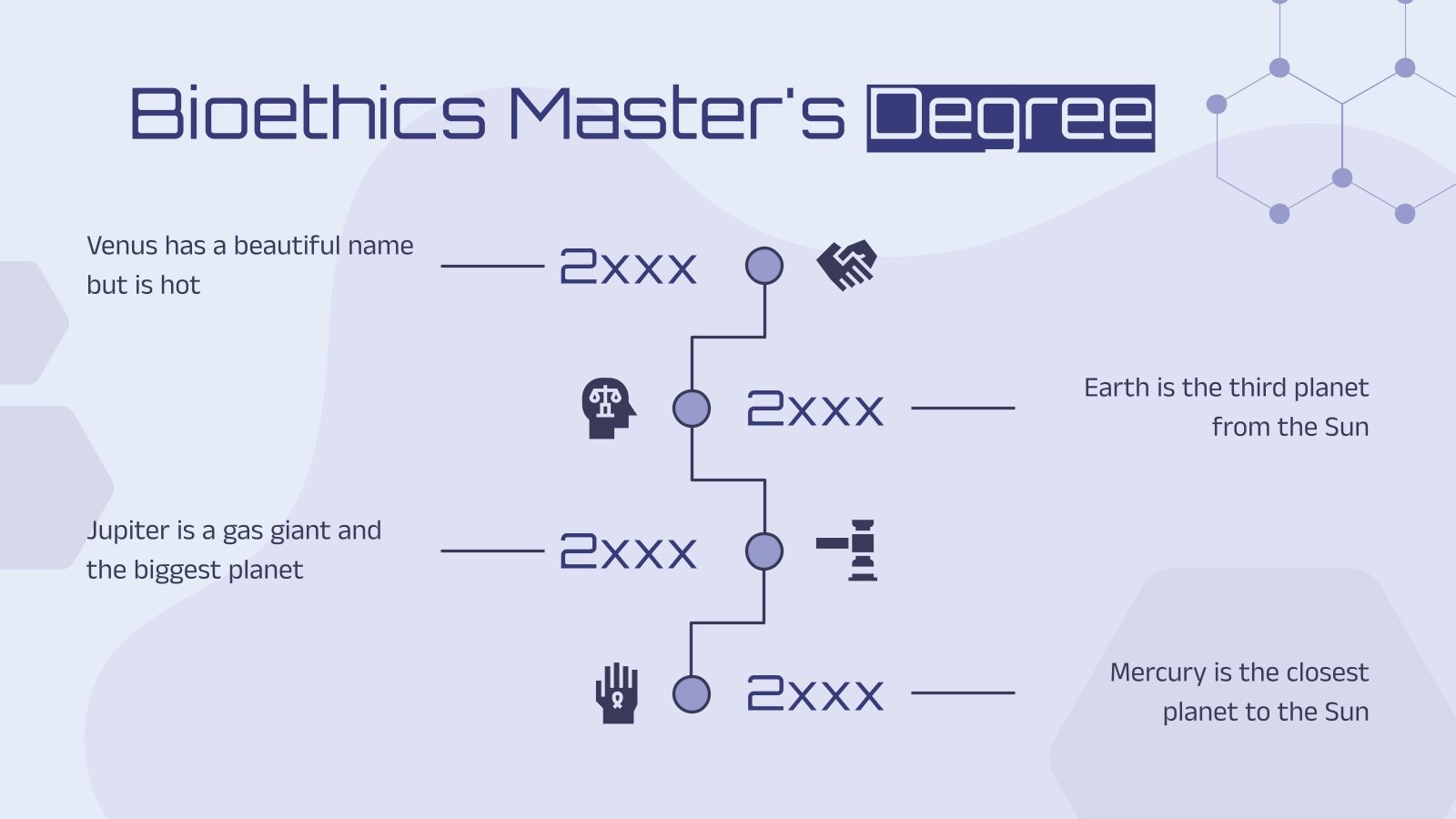 Bioethics Master's Degree

Venus has a beautiful name but is hot

2xxx

2xxx

Earth is the third planet from the Sun

Jupiter is a gas giant and the biggest planet

2xxx

2xxx

Mercury is the closest planet to the Sun