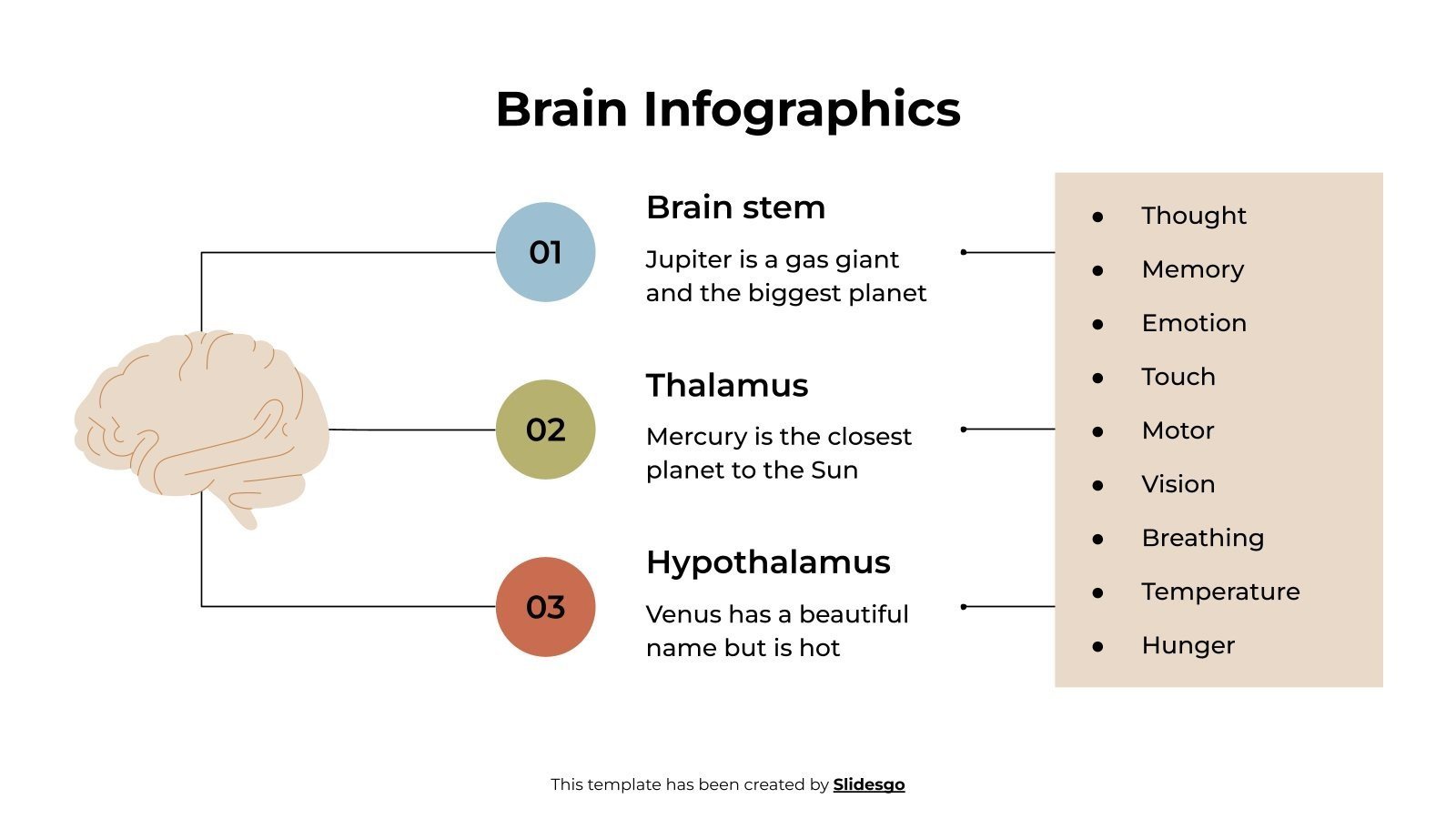 Brain Infographics

01

Brain stem

Jupiter is a gas giant and the biggest planet

02

Thalamus

Mercury is the closest planet to the Sun

03

Hypothalamus

Venus has a beautiful name but is hot

- Thought
- Memory
- Emotion
- Touch
- Motor
- Vision
- Breathing
- Temperature
- Hunger

This template has been created by Slidesgo