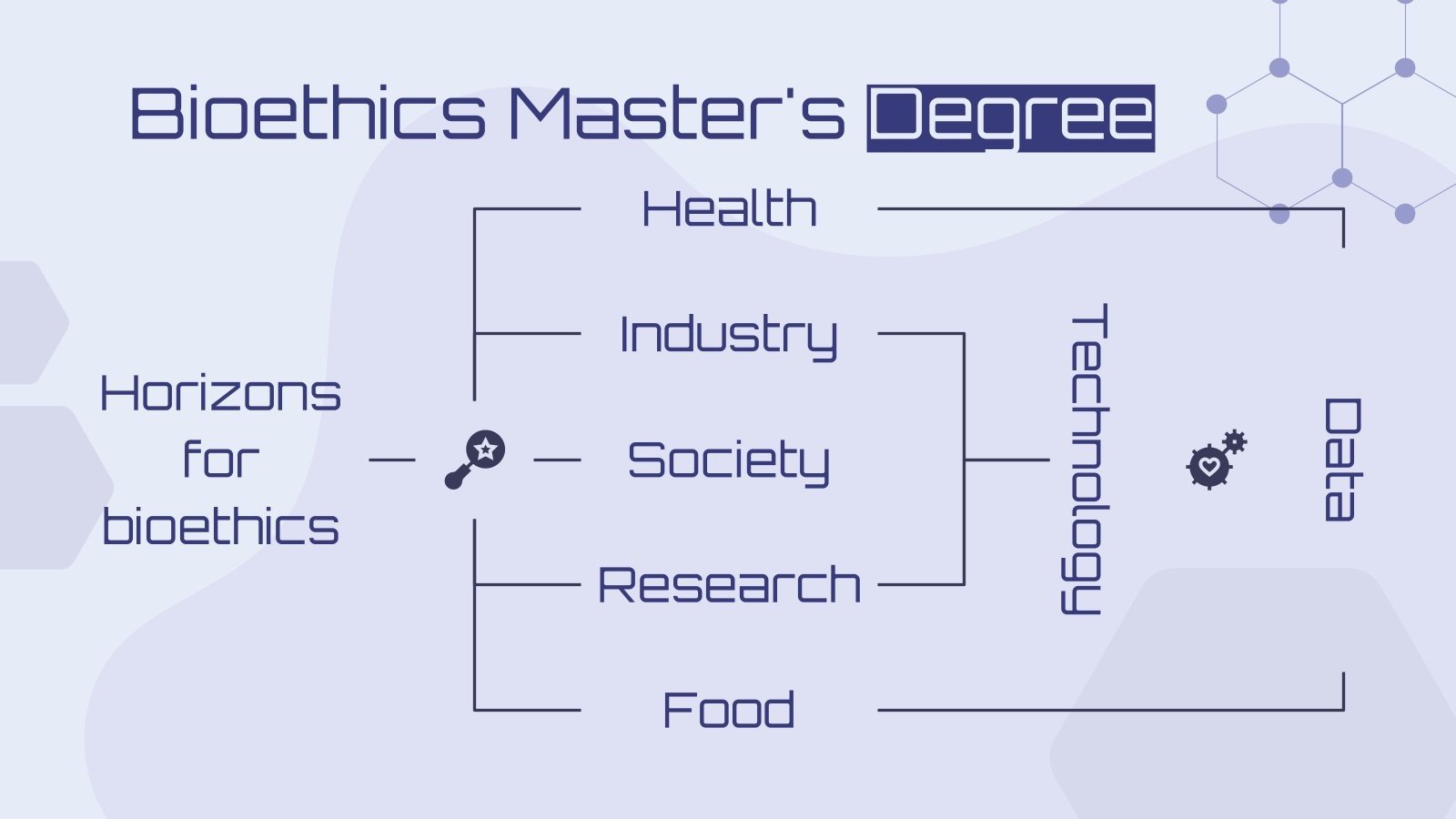 Bioethics Master's Degree

Horizons for bioethics

Health

Industry

Society

Research

Food

Technology

Data