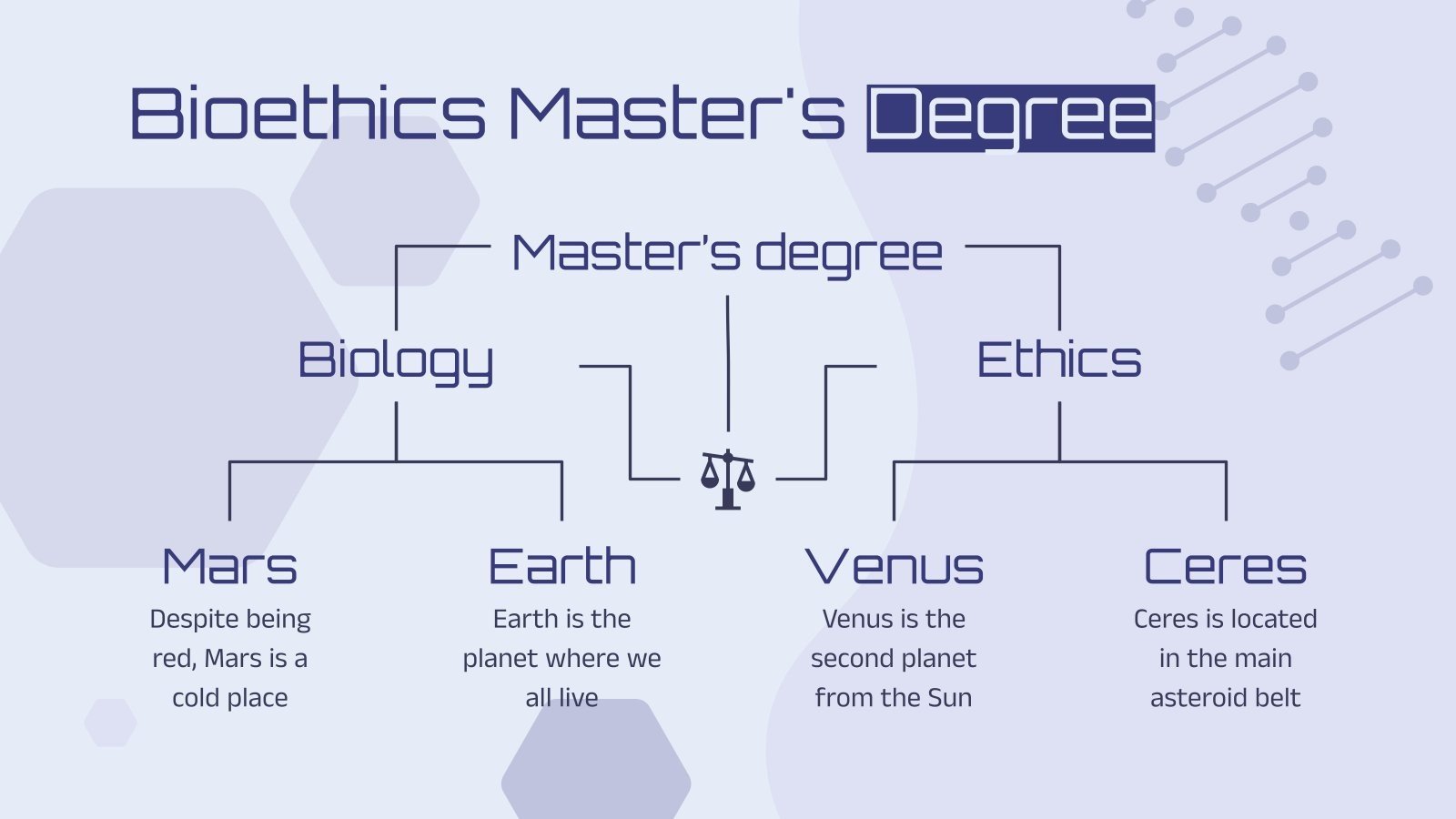 Bioethics Master's Degree

Master's degree

Biology

Ethics

Mars

Despite being red, Mars is a cold place

Earth

Earth is the planet where we all live

Venus

Venus is the second planet from the Sun

Ceres

Ceres is located in the main asteroid belt