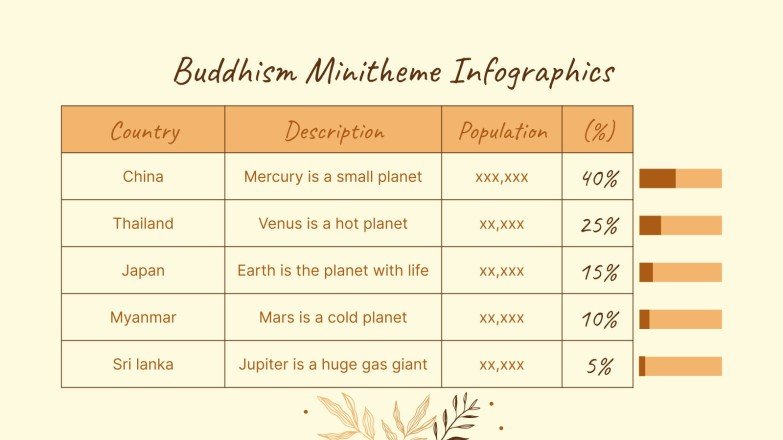 Buddhism Minitheme Infographics

| Country | Description | Population | (%) |
|---|---|---|---|
| China | Mercury is a small planet | xxx,xxx | 40% |
| Thailand | Venus is a hot planet | xx,xxx | 25% |
| Japan | Earth is the planet with life | xx,xxx | 15% |
| Myanmar | Mars is a cold planet | xx,xxx | 10% |
| Sri lanka | Jupiter is a huge gas giant | xx,xxx | 5% |