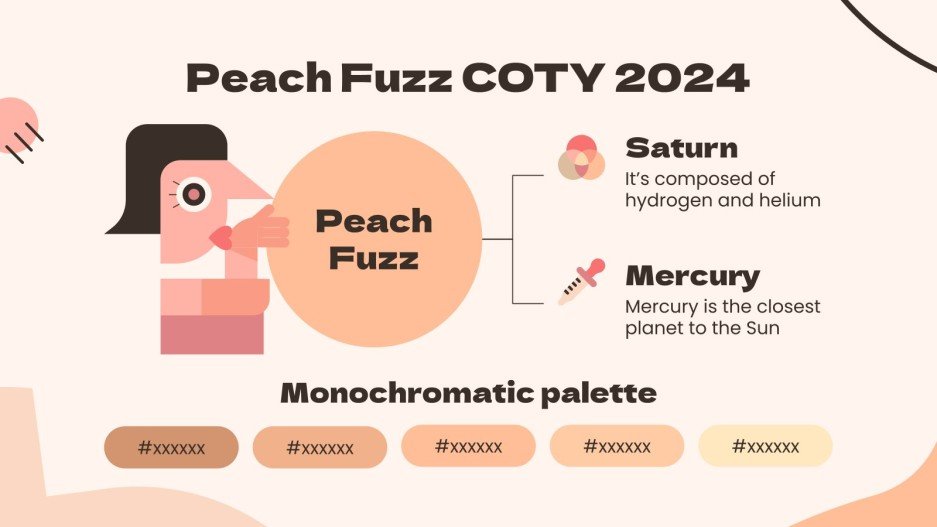 Peach Fuzz COTY 2024

Peach Fuzz

Saturn
It's composed of hydrogen and helium

Mercury
Mercury is the closest planet to the Sun

Monochromatic palette

#xxxxxx

#xxxxxx

#xxxxxx

#xxxxxx

#xxxxxx