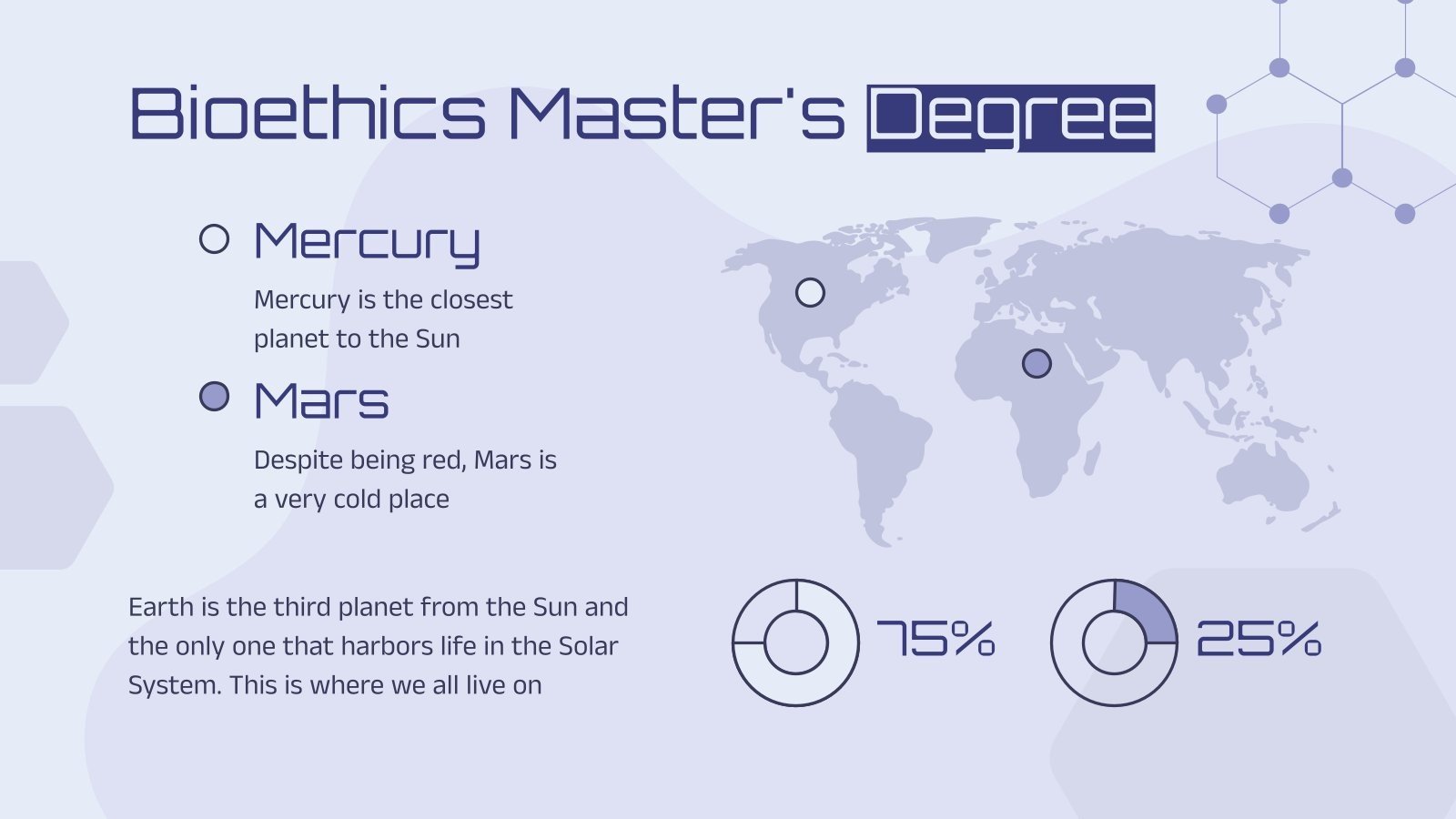 Bioethics Master's Degree

Mercury

Mercury is the closest planet to the Sun

Mars

Despite being red, Mars is a very cold place

Earth is the third planet from the Sun and the only one that harbors life in the Solar System. This is where we all live on

75%

25%