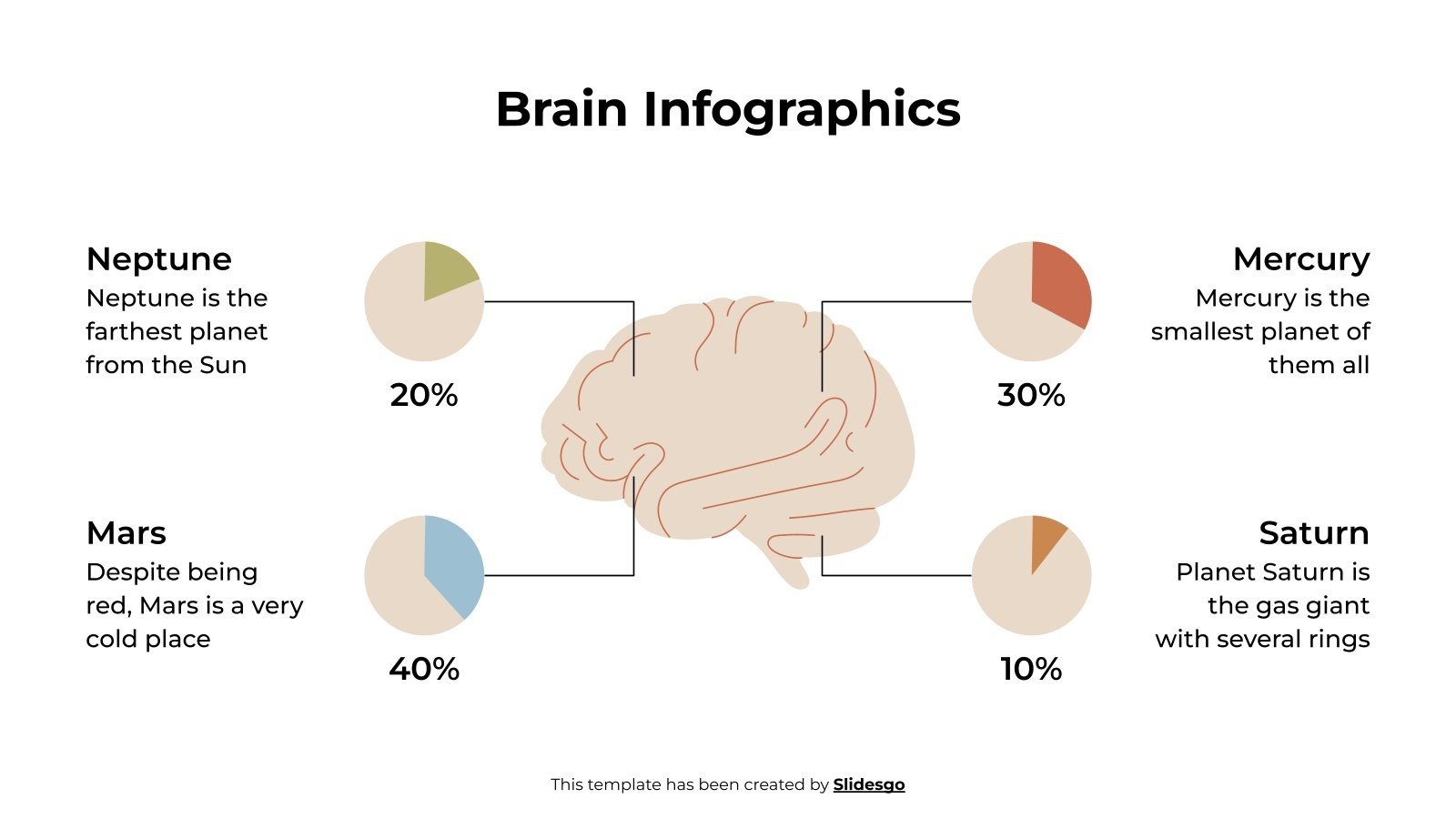 Brain Infographics

Neptune
Neptune is the farthest planet from the Sun

20%

Mercury
Mercury is the smallest planet of them all

30%

Mars
Despite being red, Mars is a very cold place

40%

Saturn
Planet Saturn is the gas giant with several rings

10%

This template has been created by Slidesgo