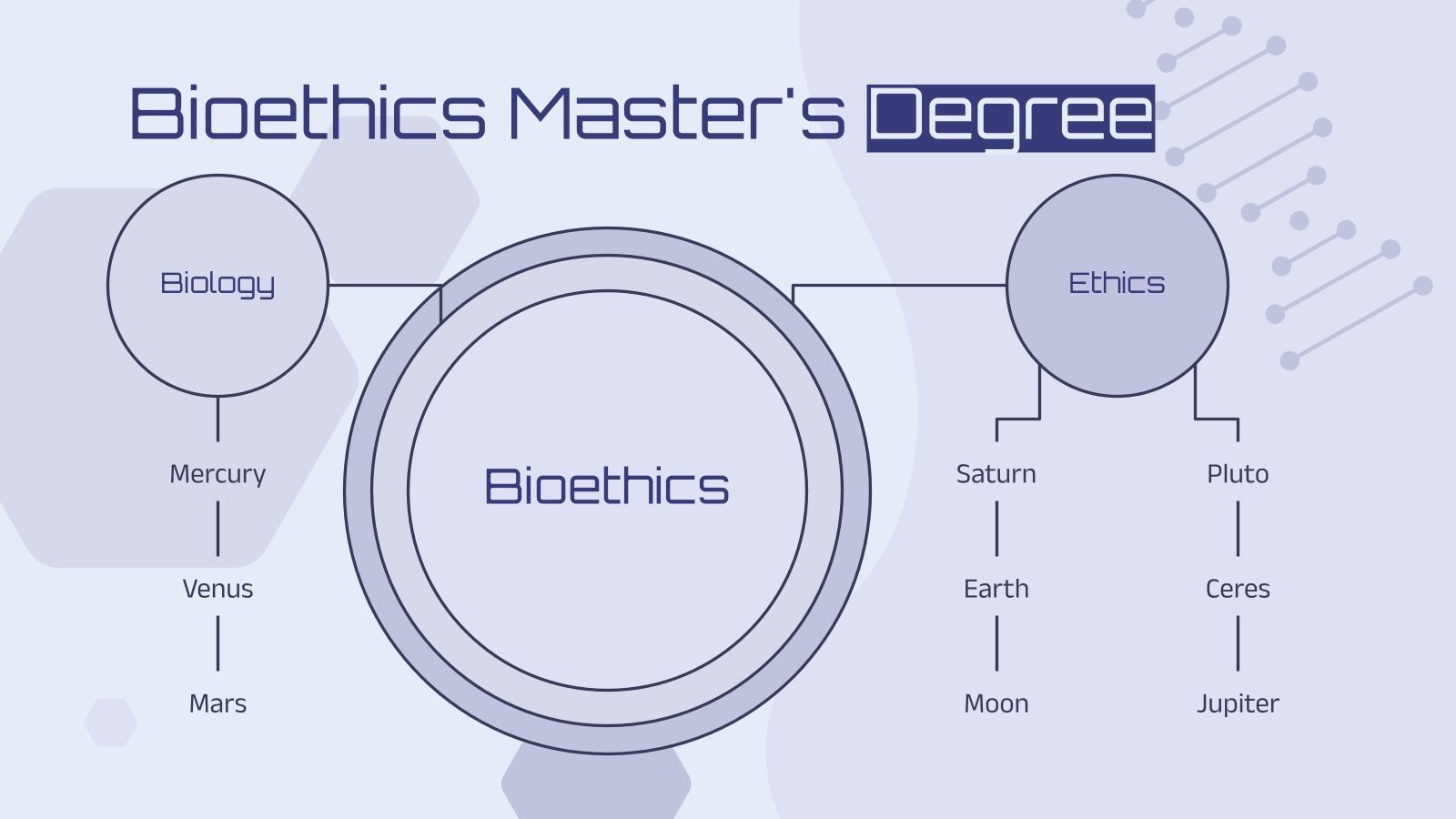 Bioethics Master's Degree

Biology

Mercury

Venus

Mars

Bioethics

Ethics

Saturn

Earth

Moon

Pluto

Ceres

Jupiter