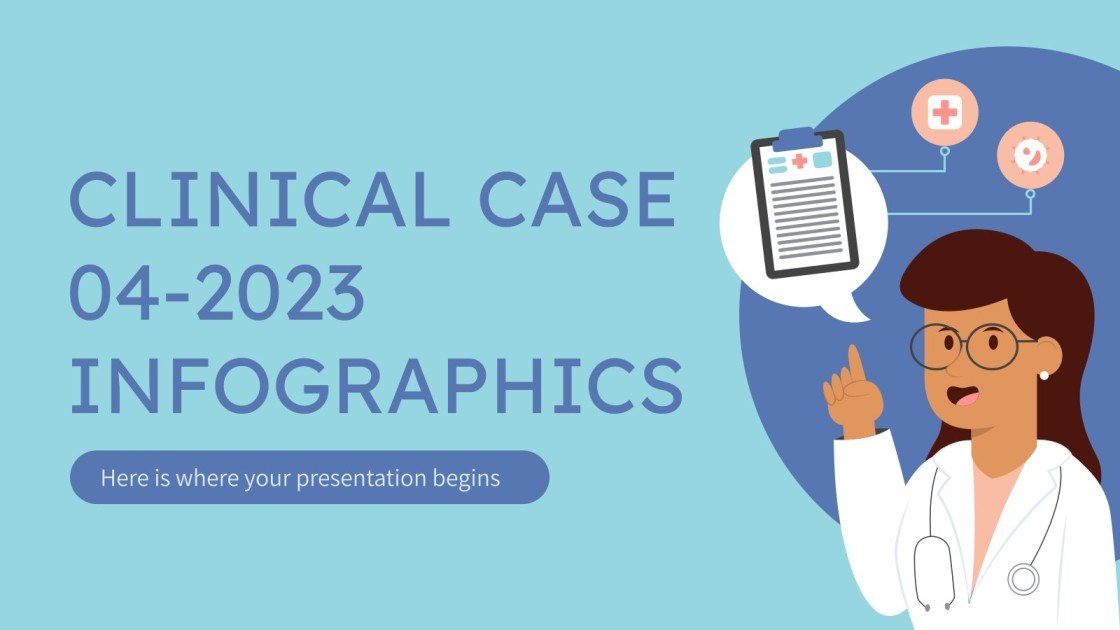 CLINICAL CASE 04-2023 INFOGRAPHICS

Here is where your presentation begins