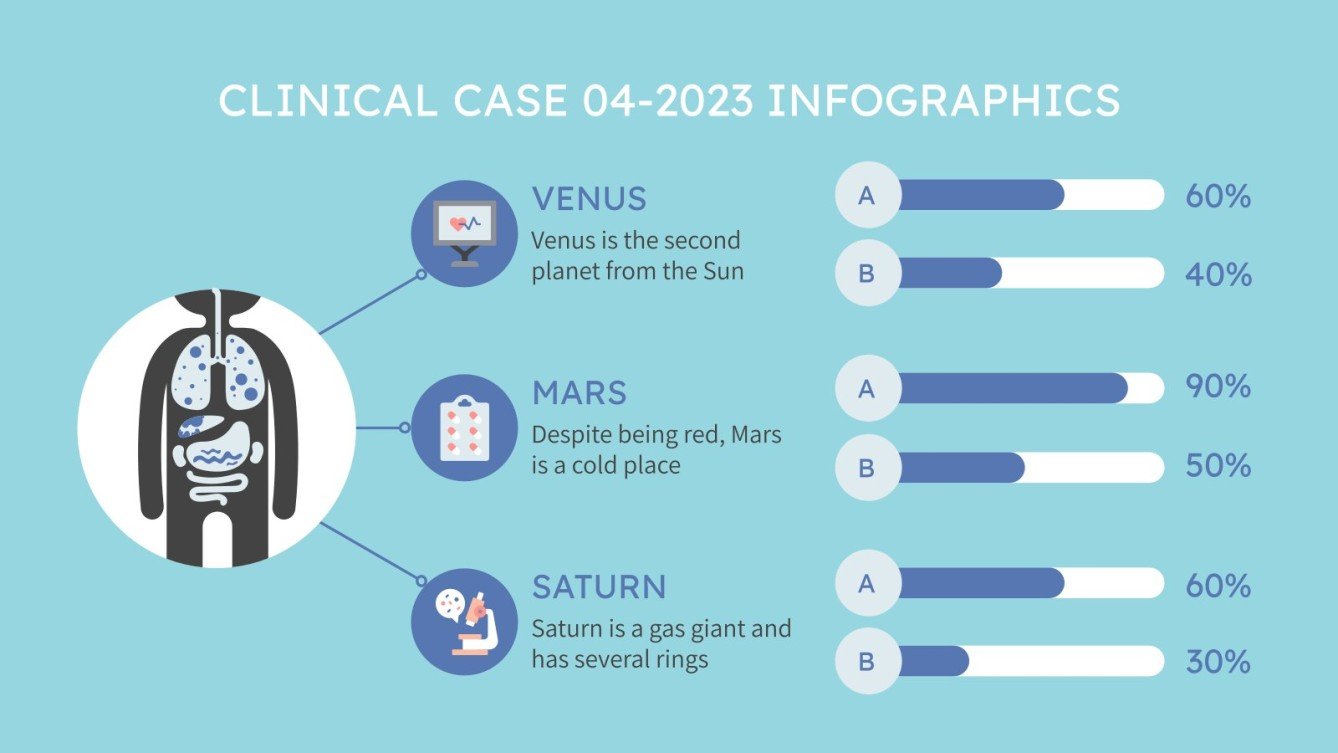 CLINICAL CASE 04-2023 INFOGRAPHICS

VENUS
Venus is the second planet from the Sun

A 60%
B 40%

MARS
Despite being red, Mars is a cold place

A 90%
B 50%

SATURN
Saturn is a gas giant and has several rings

A 60%
B 30%