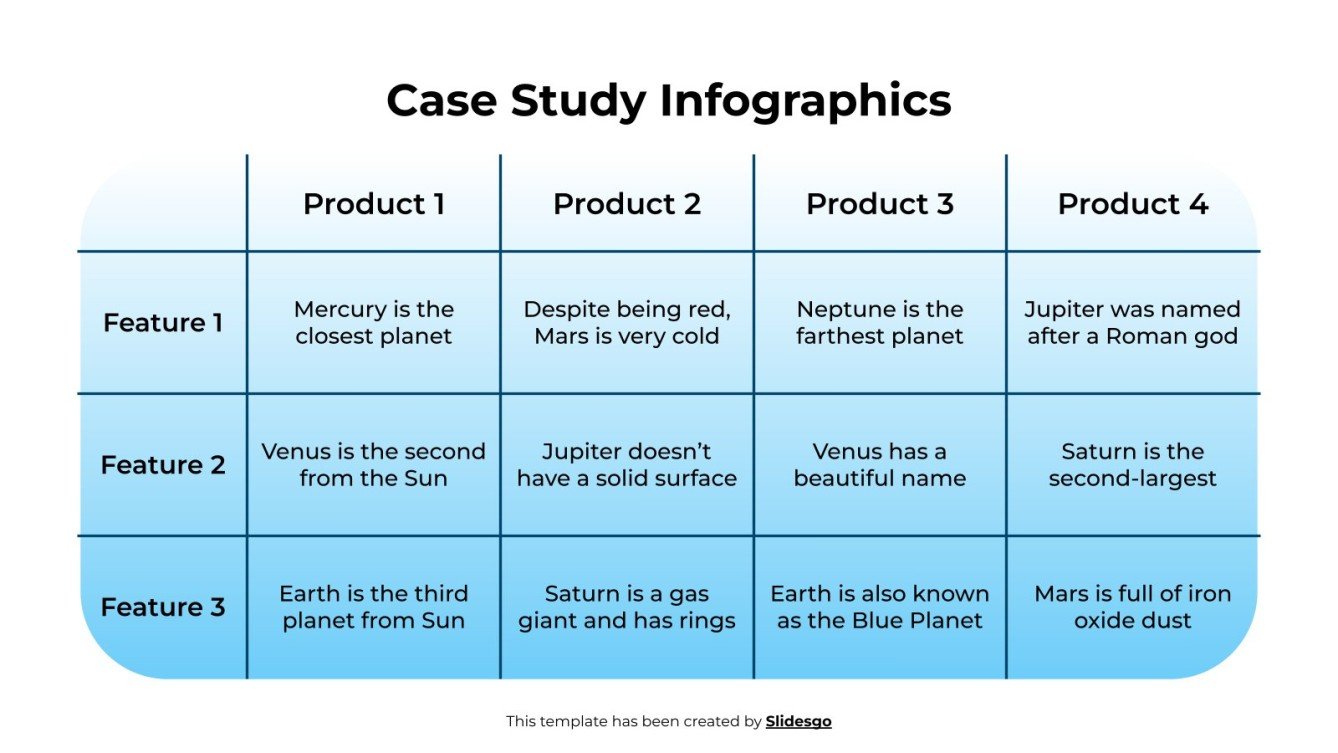 Case Study Infographics

| | Product 1 | Product 2 | Product 3 | Product 4 |
|---|---|---|---|---|
| Feature 1 | Mercury is the closest planet | Despite being red, Mars is very cold | Neptune is the farthest planet | Jupiter was named after a Roman god |
| Feature 2 | Venus is the second from the Sun | Jupiter doesn't have a solid surface | Venus has a beautiful name | Saturn is the second-largest |
| Feature 3 | Earth is the third planet from Sun | Saturn is a gas giant and has rings | Earth is also known as the Blue Planet | Mars is full of iron oxide dust |

This template has been created by Slidesgo