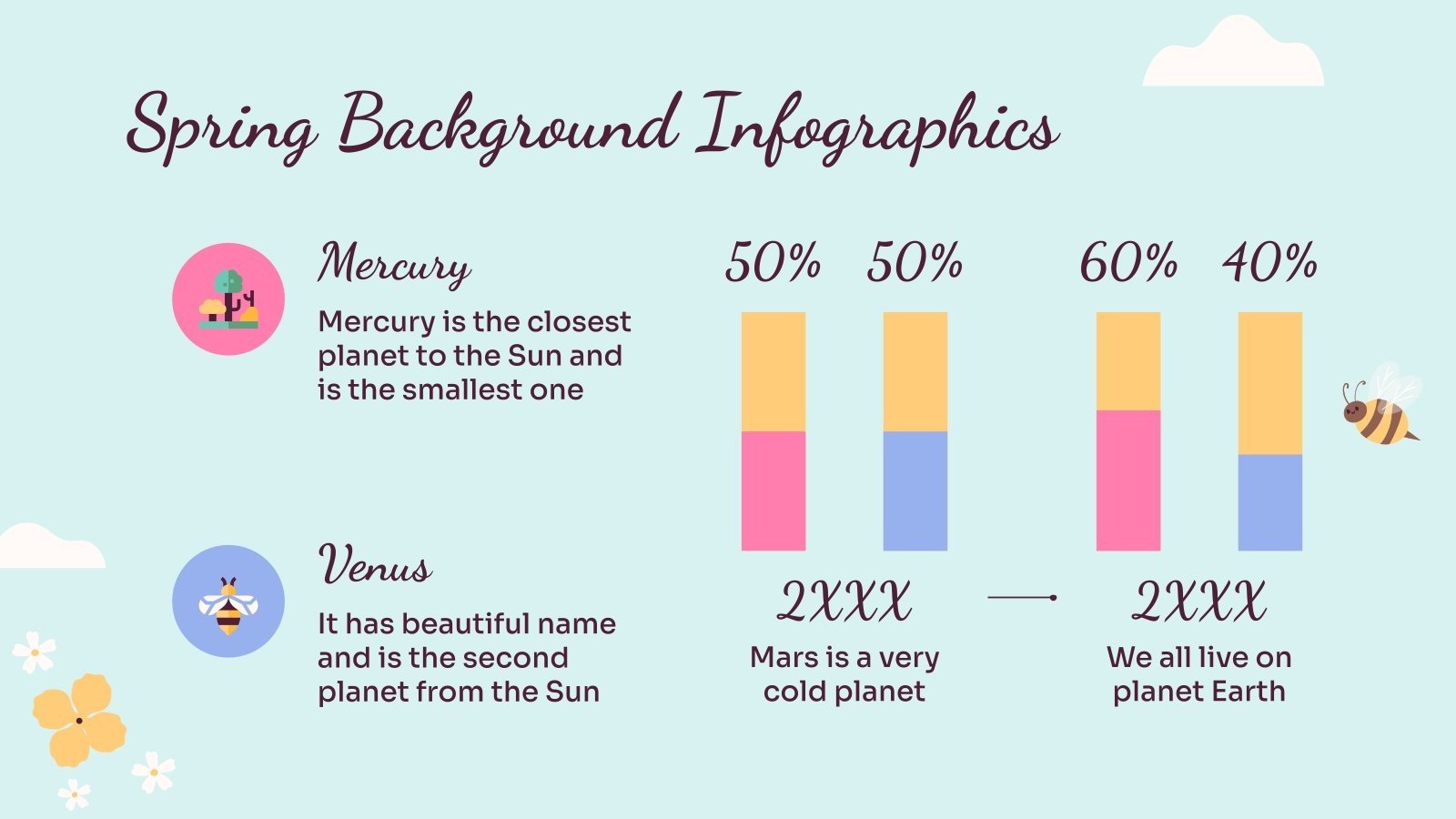 Spring Background Infographics

Mercury

Mercury is the closest planet to the Sun and is the smallest one

Venus

It has beautiful name and is the second planet from the Sun

50% 50%

2XXX

Mars is a very cold planet

60% 40%

2XXX

We all live on planet Earth