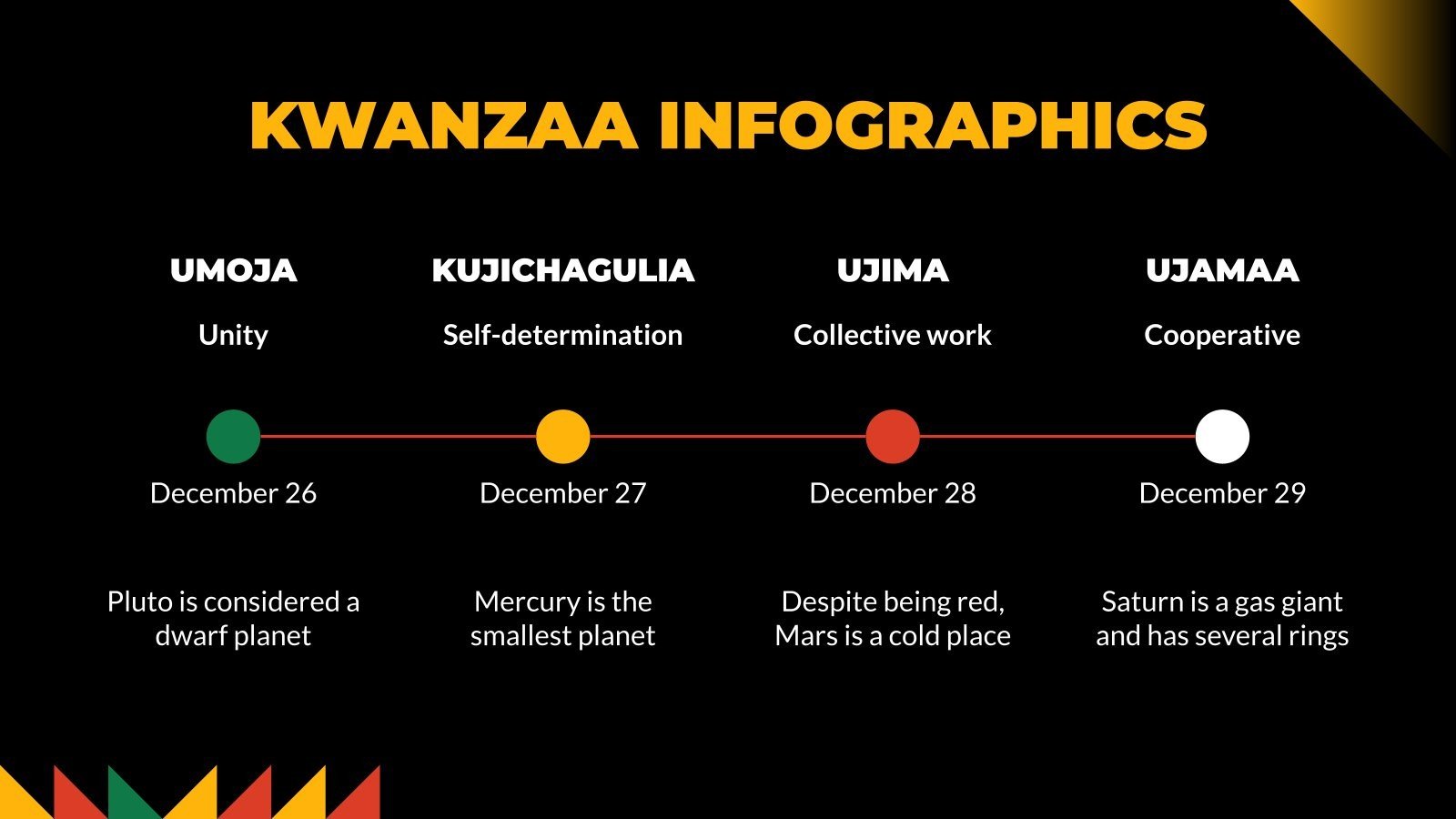 KWANZAA INFOGRAPHICS

UMOJA

Unity

December 26

Pluto is considered a dwarf planet

KUJICHAGULIA

Self-determination

December 27

Mercury is the smallest planet

UJIMA

Collective work

December 28

Despite being red, Mars is a cold place

UJAMAA

Cooperative

December 29

Saturn is a gas giant and has several rings