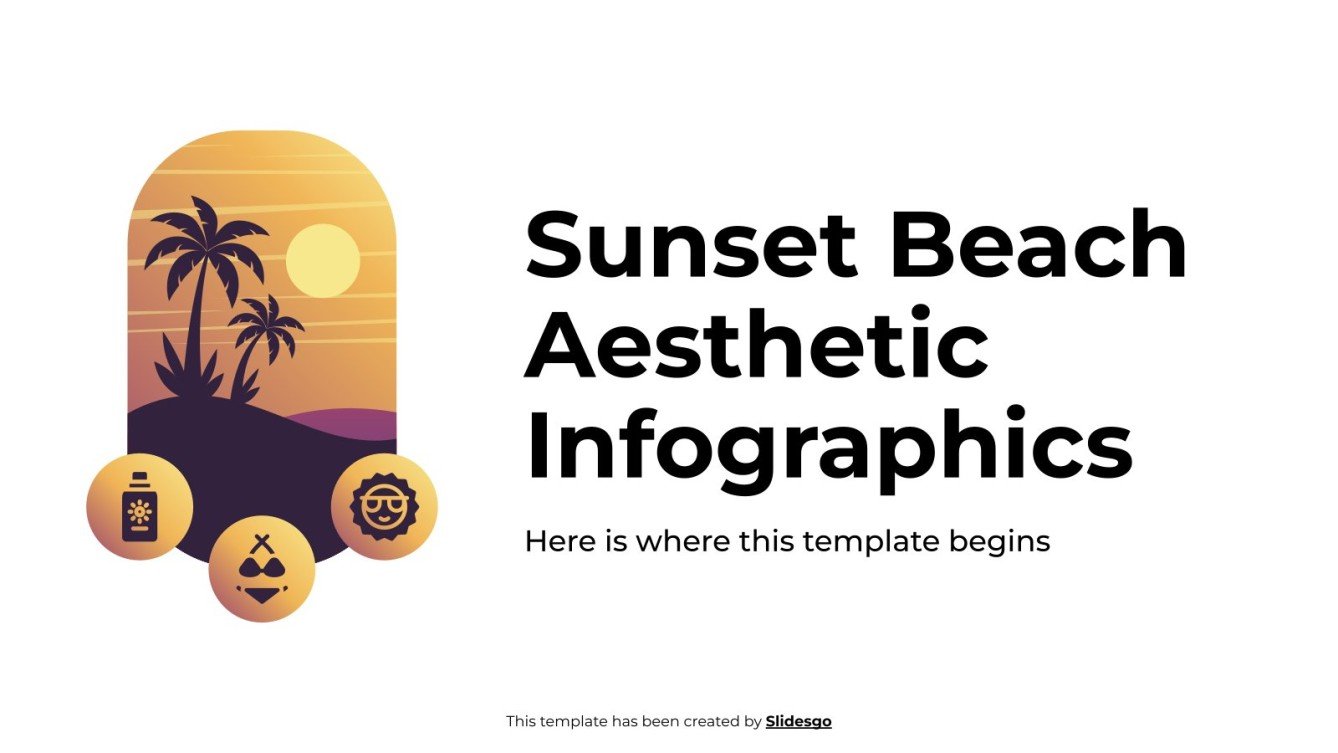 Sunset Beach Aesthetic Infographics

Here is where this template begins

This template has been created by Slidesgo