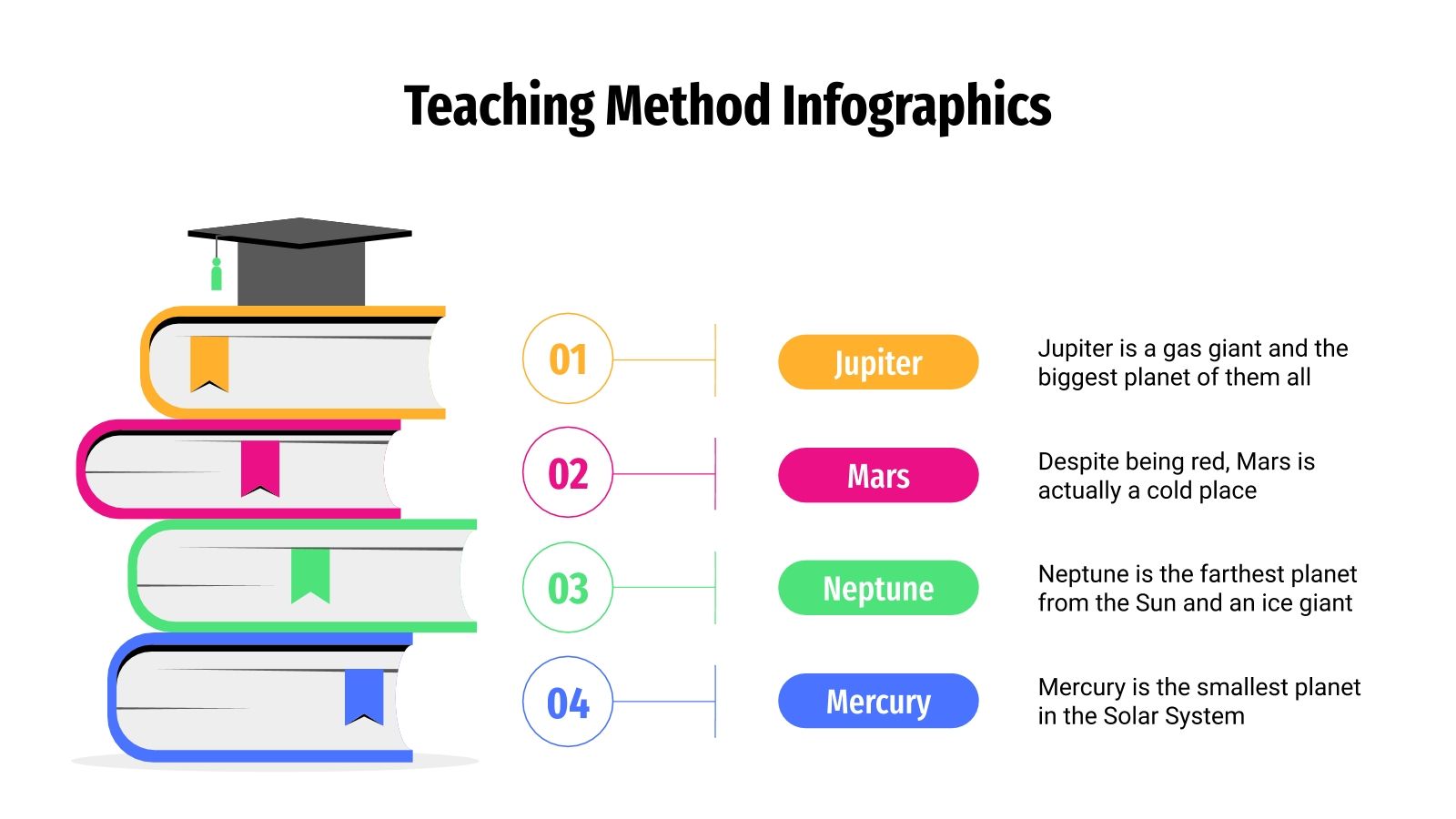 Teaching Method Infographics

01

Jupiter

Jupiter is a gas giant and the biggest planet of them all

02

Mars

Despite being red, Mars is actually a cold place

03

Neptune

Neptune is the farthest planet from the Sun and an ice giant

04

Mercury

Mercury is the smallest planet in the Solar System