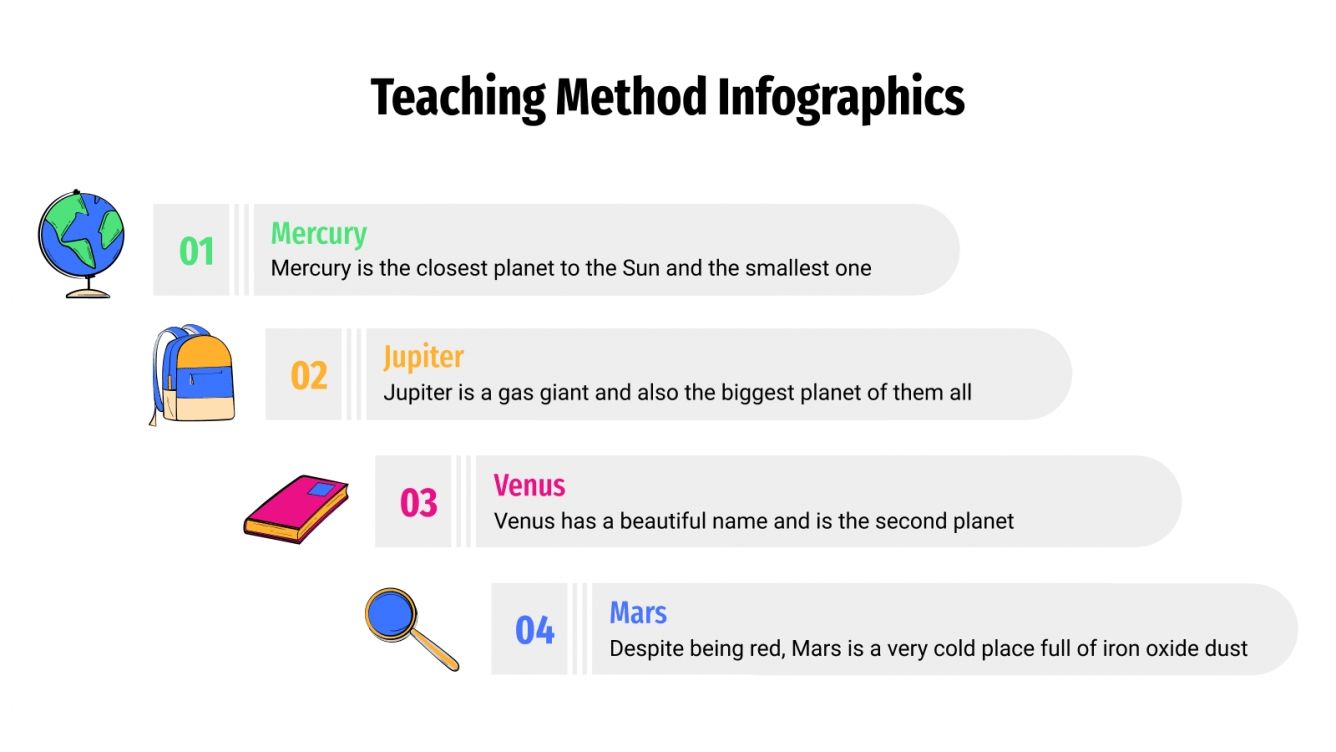 Teaching Method Infographics

01
Mercury
Mercury is the closest planet to the Sun and the smallest one

02
Jupiter
Jupiter is a gas giant and also the biggest planet of them all

03
Venus
Venus has a beautiful name and is the second planet

04
Mars
Despite being red, Mars is a very cold place full of iron oxide dust