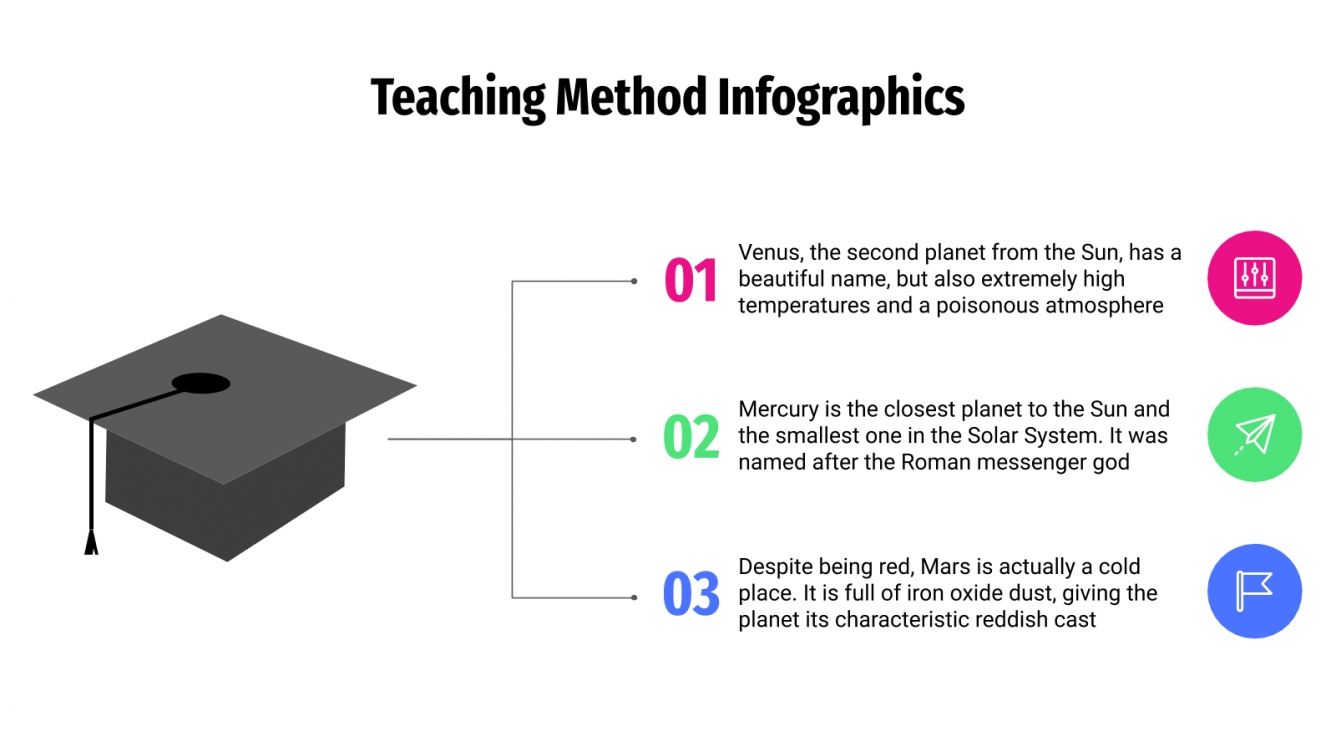 Teaching Method Infographics

01 Venus, the second planet from the Sun, has a beautiful name, but also extremely high temperatures and a poisonous atmosphere

02 Mercury is the closest planet to the Sun and the smallest one in the Solar System. It was named after the Roman messenger god

03 Despite being red, Mars is actually a cold place. It is full of iron oxide dust, giving the planet its characteristic reddish cast