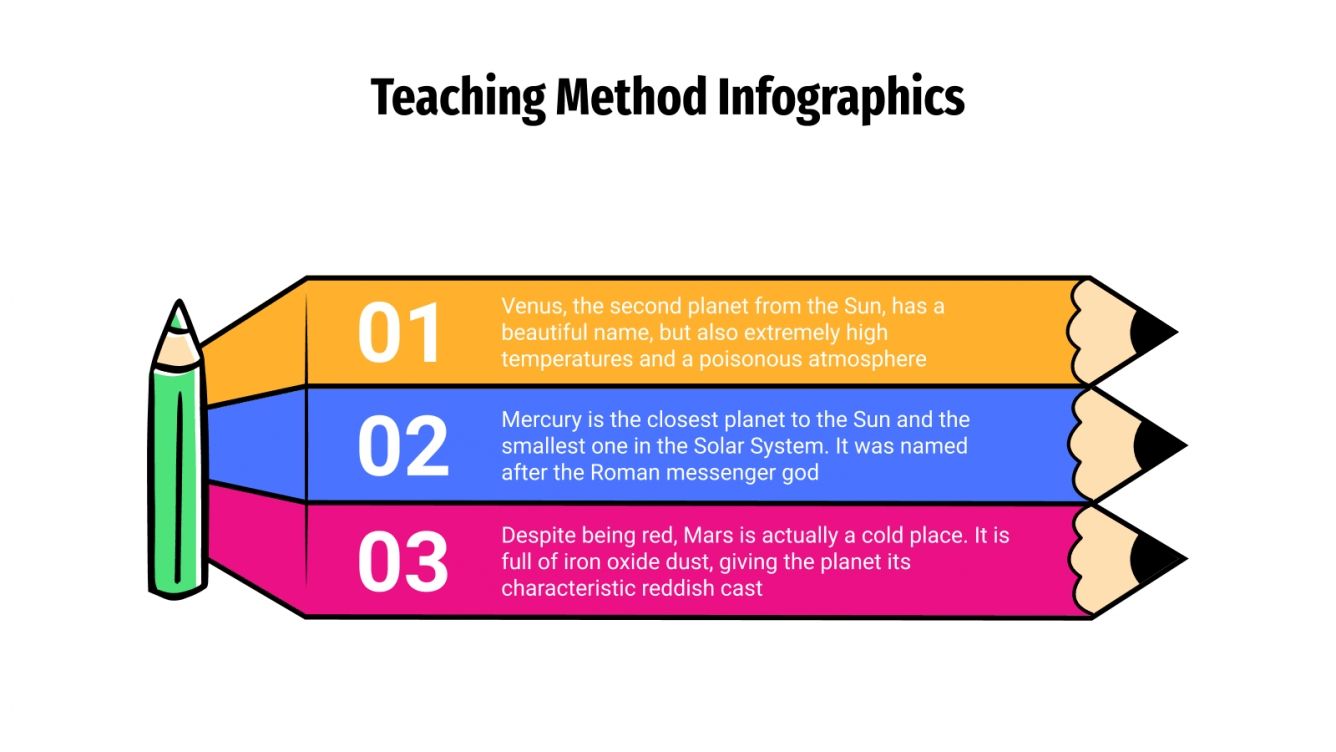 Teaching Method Infographics

01

Venus, the second planet from the Sun, has a beautiful name, but also extremely high temperatures and a poisonous atmosphere

02

Mercury is the closest planet to the Sun and the smallest one in the Solar System. It was named after the Roman messenger god

03

Despite being red, Mars is actually a cold place. It is full of iron oxide dust, giving the planet its characteristic reddish cast