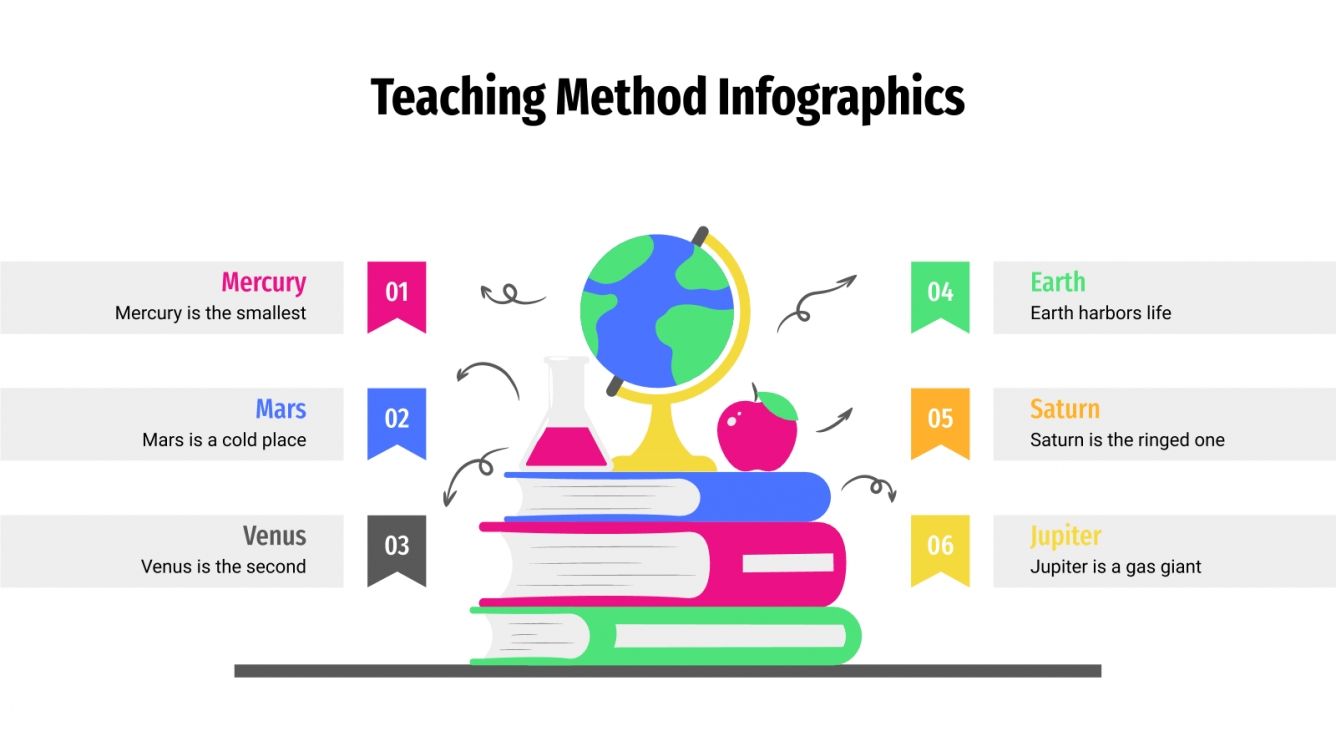 Teaching Method Infographics

Mercury
Mercury is the smallest

01

Mars
Mars is a cold place

02

Venus
Venus is the second

03

04

Earth
Earth harbors life

05

Saturn
Saturn is the ringed one

06

Jupiter
Jupiter is a gas giant