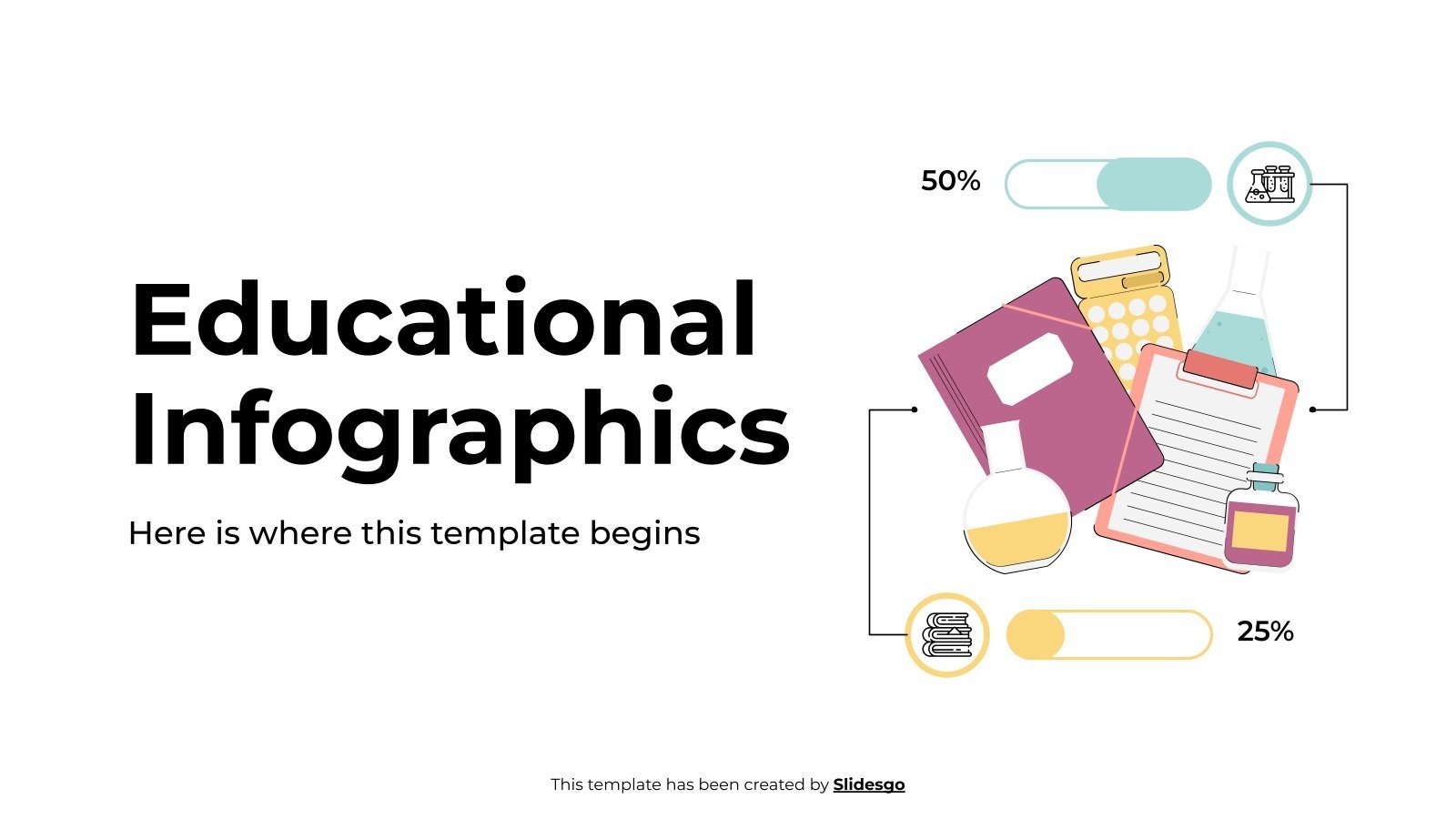 Educational Infographics

Here is where this template begins

50%

25%

This template has been created by Slidesgo