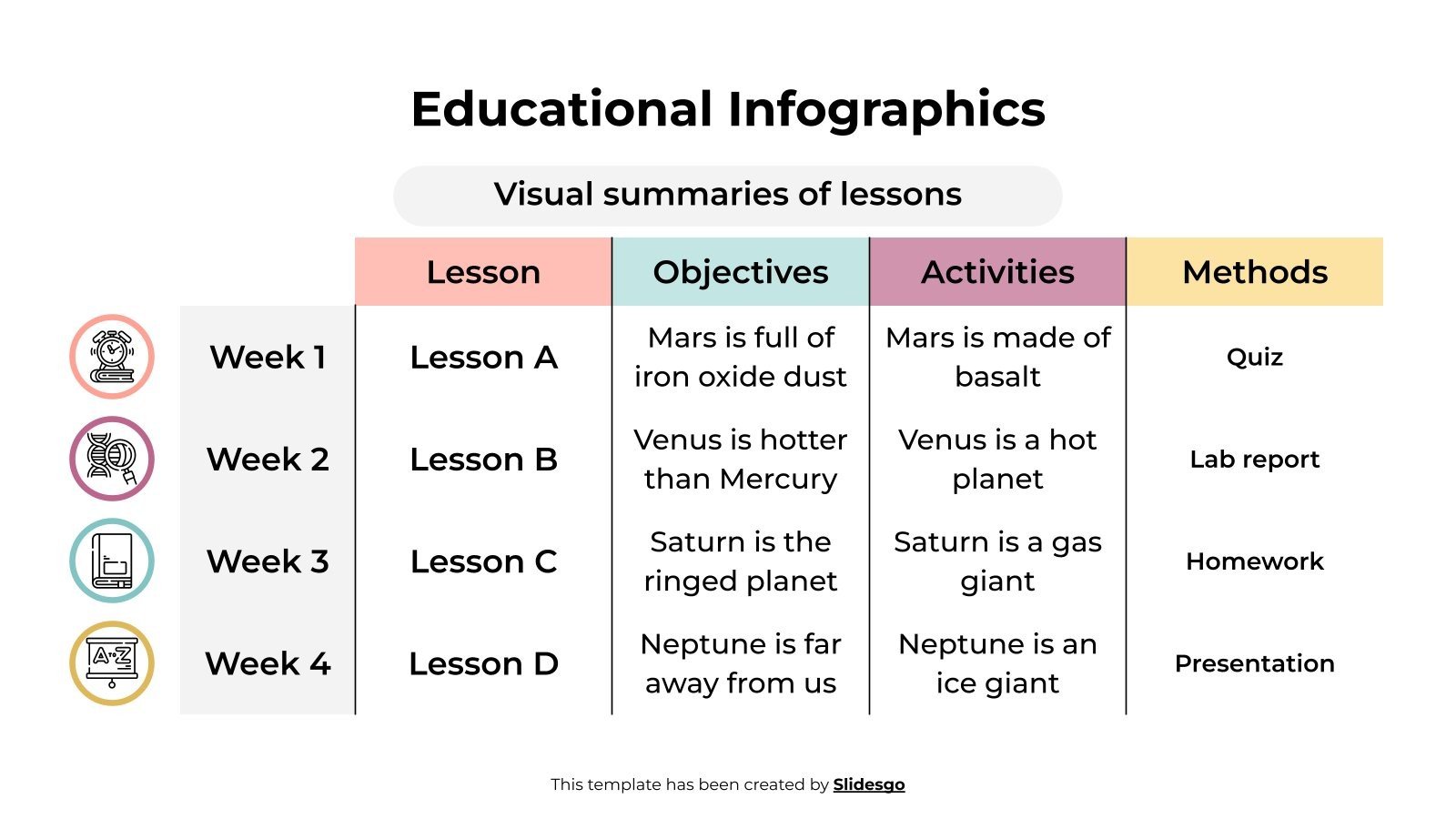 Educational Infographics

Visual summaries of lessons

| | Lesson | Objectives | Activities | Methods |
|---|---|---|---|---|
| Week 1 | Lesson A | Mars is full of iron oxide dust | Mars is made of basalt | Quiz |
| Week 2 | Lesson B | Venus is hotter than Mercury | Venus is a hot planet | Lab report |
| Week 3 | Lesson C | Saturn is the ringed planet | Saturn is a gas giant | Homework |
| Week 4 | Lesson D | Neptune is far away from us | Neptune is an ice giant | Presentation |

This template has been created by Slidesgo