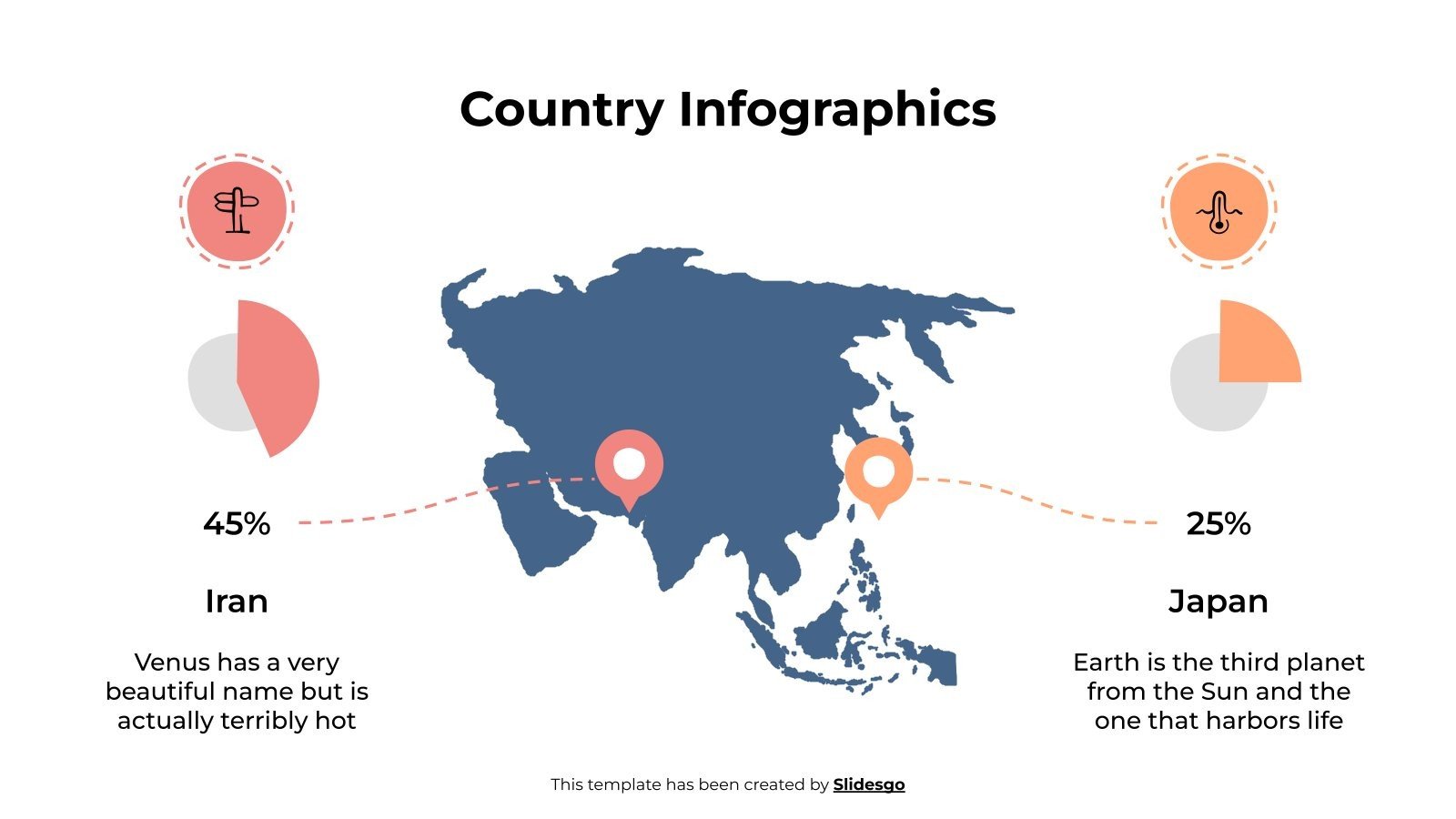 Country Infographics

45%

Iran

Venus has a very beautiful name but is actually terribly hot

25%

Japan

Earth is the third planet from the Sun and the one that harbors life

This template has been created by Slidesgo