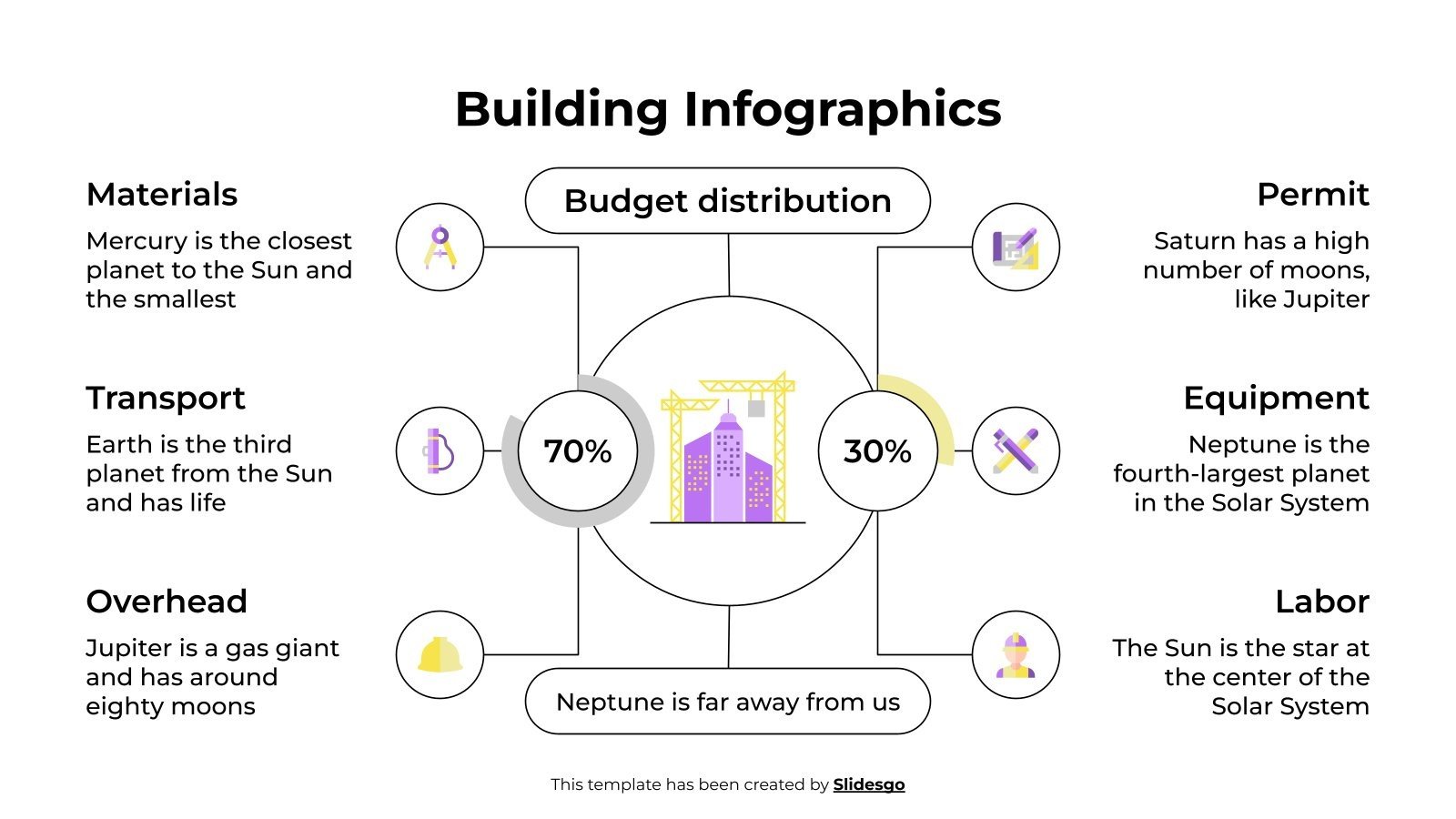 Building Infographics

Budget distribution

Materials

Mercury is the closest planet to the Sun and the smallest

Transport

Earth is the third planet from the Sun and has life

Overhead

Jupiter is a gas giant and has around eighty moons

70%

30%

Permit

Saturn has a high number of moons, like Jupiter

Equipment

Neptune is the fourth-largest planet in the Solar System

Labor

The Sun is the star at the center of the Solar System

Neptune is far away from us

This template has been created by Slidesgo