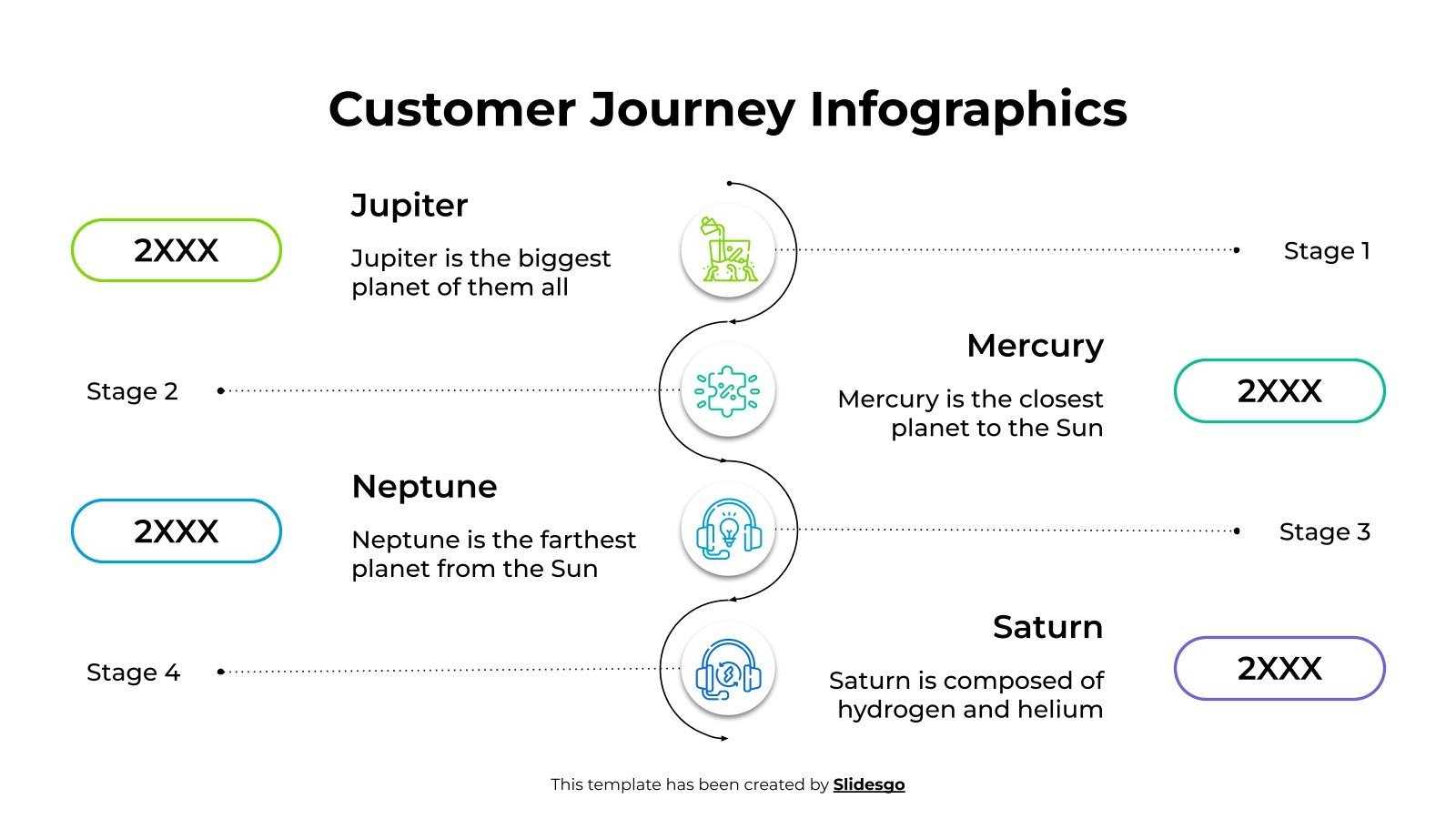 Customer Journey Infographics

2XXX

Jupiter

Jupiter is the biggest planet of them all

Stage 1

Stage 2

Mercury

Mercury is the closest planet to the Sun

2XXX

2XXX

Neptune

Neptune is the farthest planet from the Sun

Stage 3

Stage 4

Saturn

Saturn is composed of hydrogen and helium

2XXX

This template has been created by Slidesgo