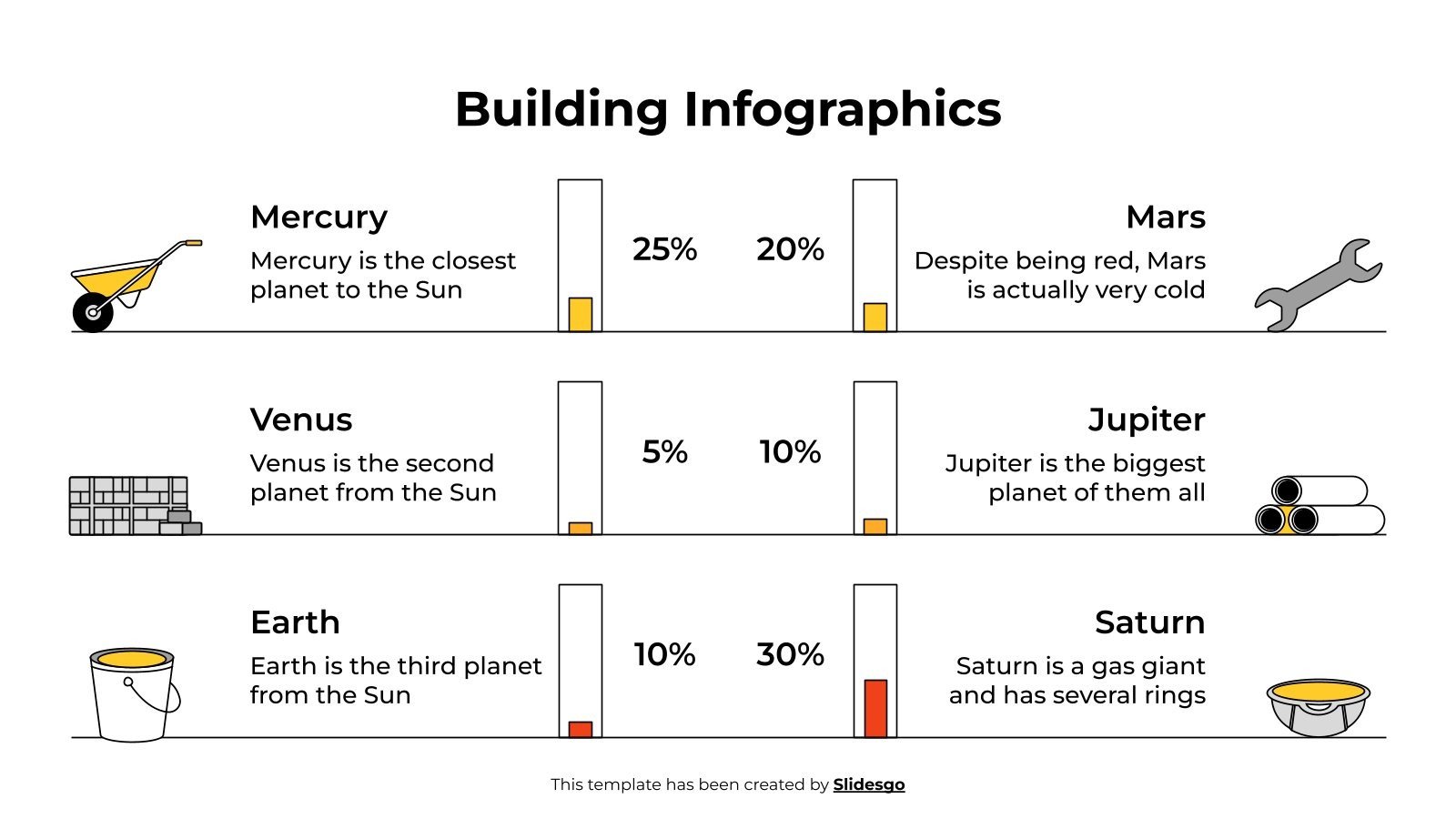 Building Infographics

Mercury
Mercury is the closest planet to the Sun

25%

20%

Mars
Despite being red, Mars is actually very cold

Venus
Venus is the second planet from the Sun

5%

10%

Jupiter
Jupiter is the biggest planet of them all

Earth
Earth is the third planet from the Sun

10%

30%

Saturn
Saturn is a gas giant and has several rings

This template has been created by Slidesgo