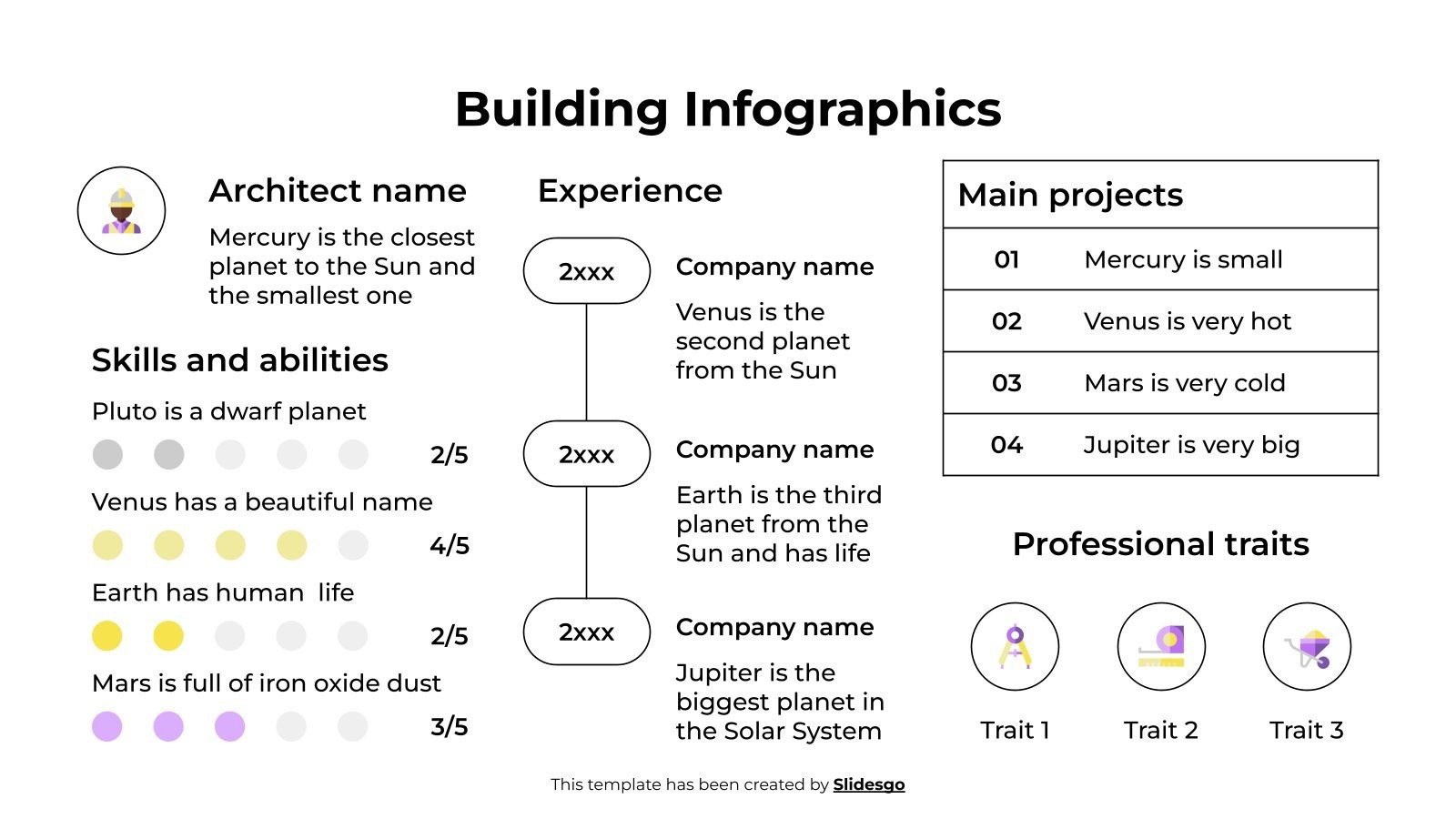 Building Infographics

Architect name

Mercury is the closest planet to the Sun and the smallest one

Skills and abilities

Pluto is a dwarf planet

2/5

Venus has a beautiful name

4/5

Earth has human  life

2/5

Mars is full of iron oxide dust

3/5

Experience

2xxx

Company name

Venus is the second planet from the Sun

2xxx

Company name

Earth is the third planet from the Sun and has life

2xxx

Company name

Jupiter is the biggest planet in the Solar System

| Main projects | |
|---|---|
| 01 | Mercury is small |
| 02 | Venus is very hot |
| 03 | Mars is very cold |
| 04 | Jupiter is very big |

Professional traits

Trait 1

Trait 2

Trait 3

This template has been created by Slidesgo