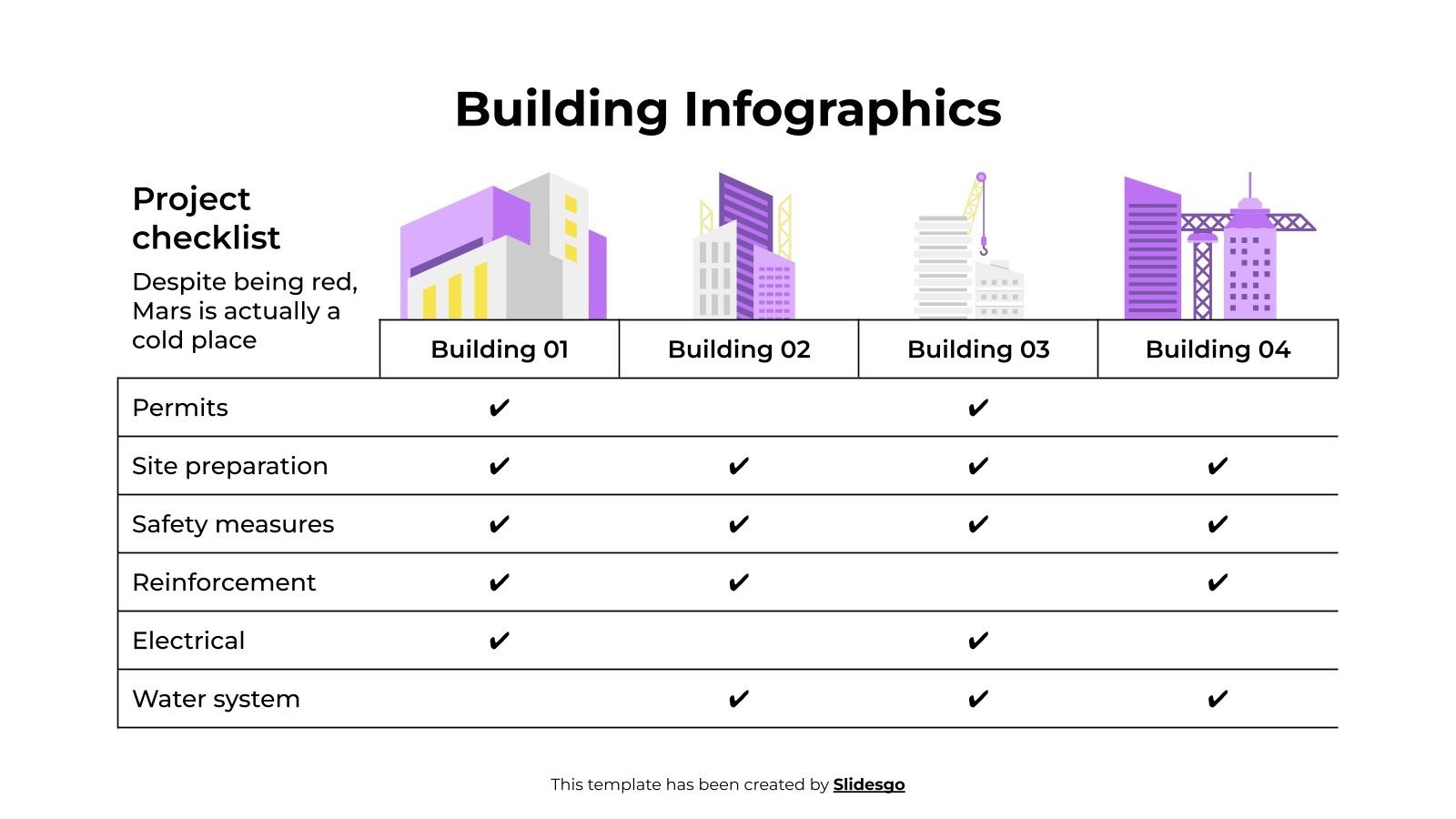 Building Infographics

Project checklist

Despite being red, Mars is actually a cold place

| | Building 01 | Building 02 | Building 03 | Building 04 |
|---|---|---|---|---|
| Permits | ✔ | | ✔ | |
| Site preparation | ✔ | ✔ | ✔ | ✔ |
| Safety measures | ✔ | ✔ | ✔ | ✔ |
| Reinforcement | ✔ | ✔ | | ✔ |
| Electrical | ✔ | | ✔ | |
| Water system | | ✔ | ✔ | ✔ |

This template has been created by Slidesgo