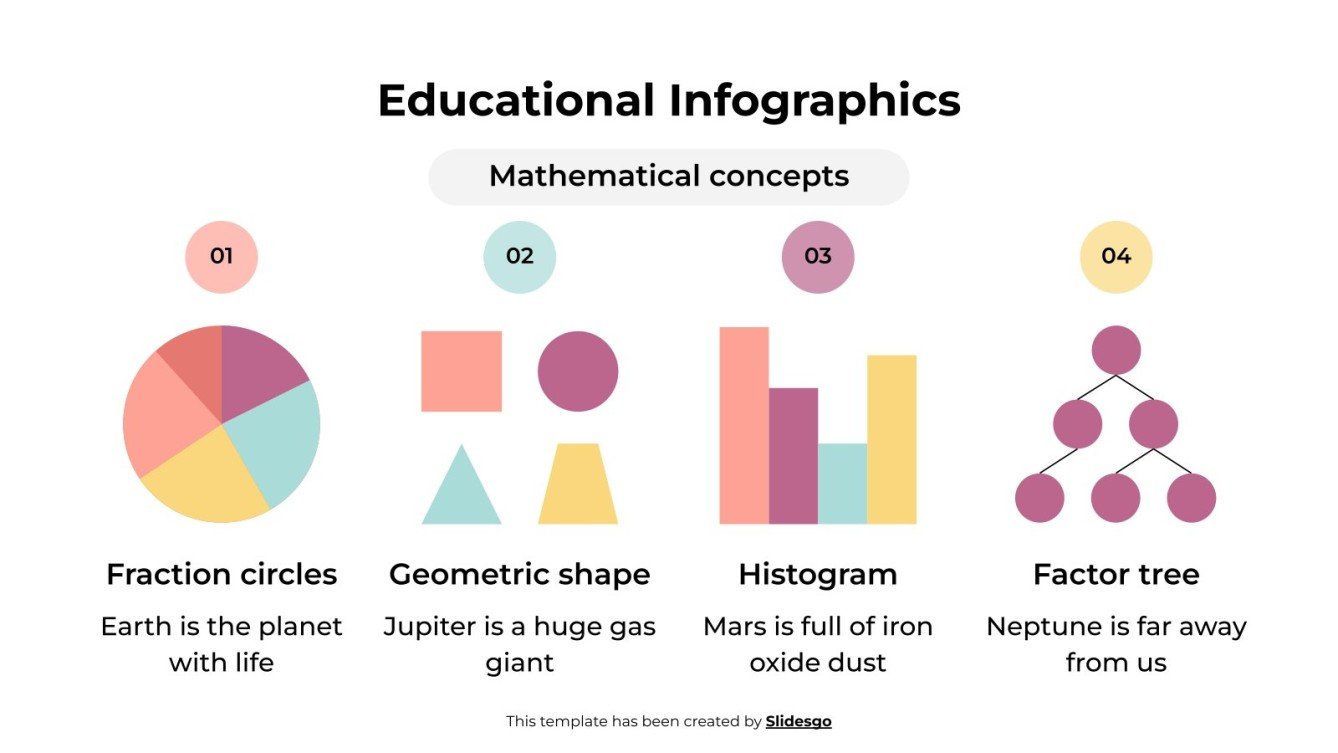 Educational Infographics

Mathematical concepts

01

Fraction circles

Earth is the planet with life

02

Geometric shape

Jupiter is a huge gas giant

03

Histogram

Mars is full of iron oxide dust

04

Factor tree

Neptune is far away from us

This template has been created by Slidesgo