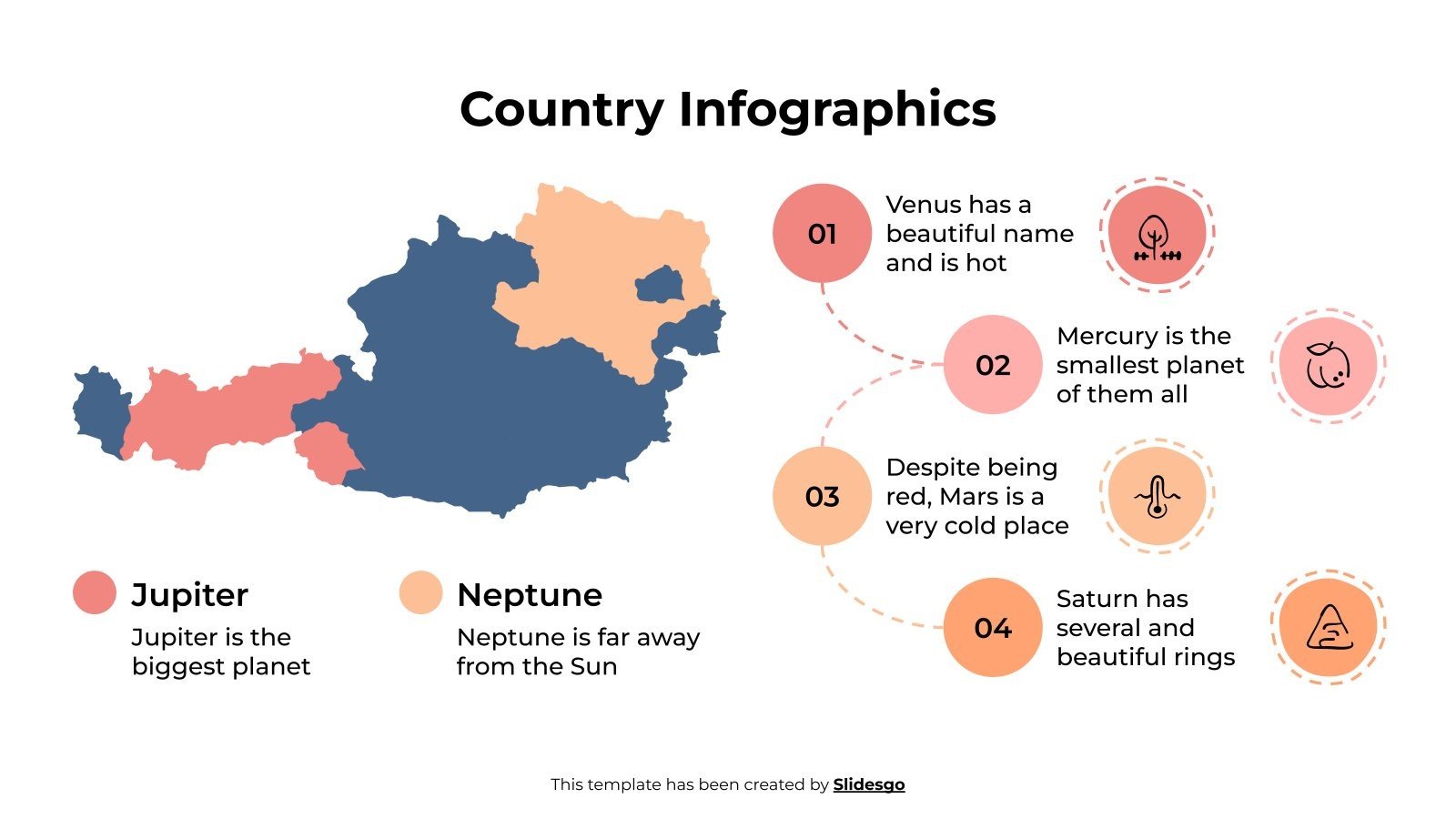 Country Infographics

Jupiter
Jupiter is the biggest planet

Neptune
Neptune is far away from the Sun

01
Venus has a beautiful name and is hot

02
Mercury is the smallest planet of them all

03
Despite being red, Mars is a very cold place

04
Saturn has several and beautiful rings

This template has been created by Slidesgo