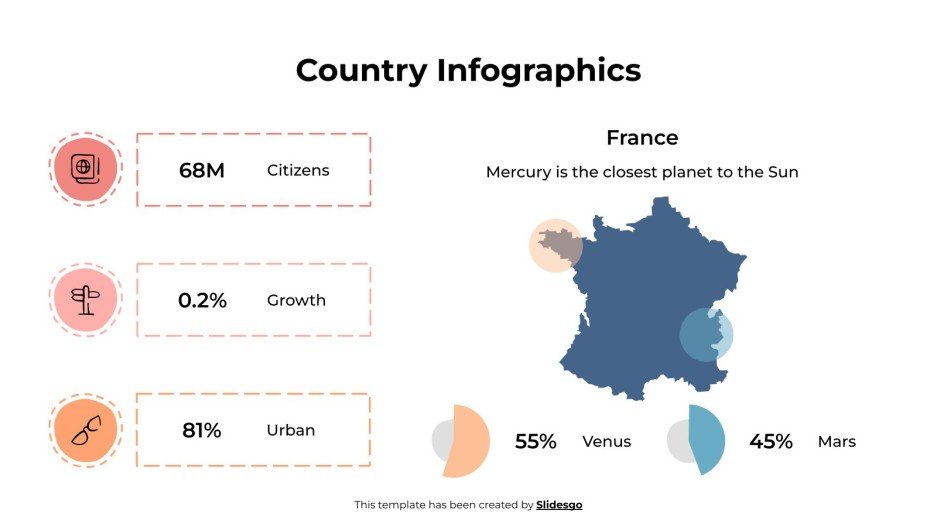 Country Infographics

68M Citizens

0.2% Growth

81% Urban

France

Mercury is the closest planet to the Sun

55% Venus

45% Mars

This template has been created by Slidesgo