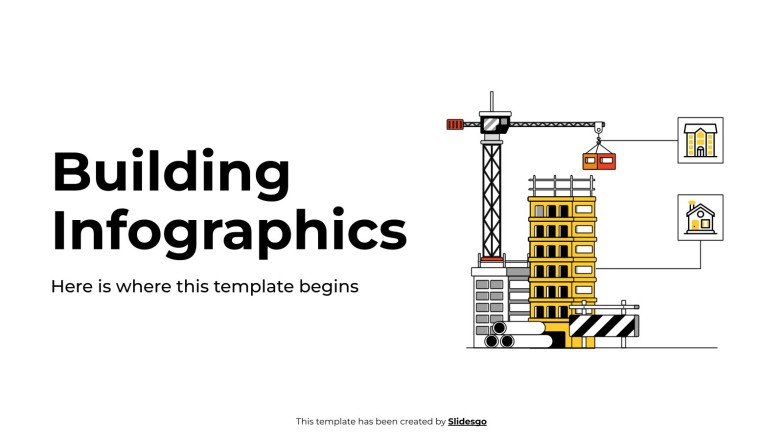 Building Infographics

Here is where this template begins

This template has been created by Slidesgo