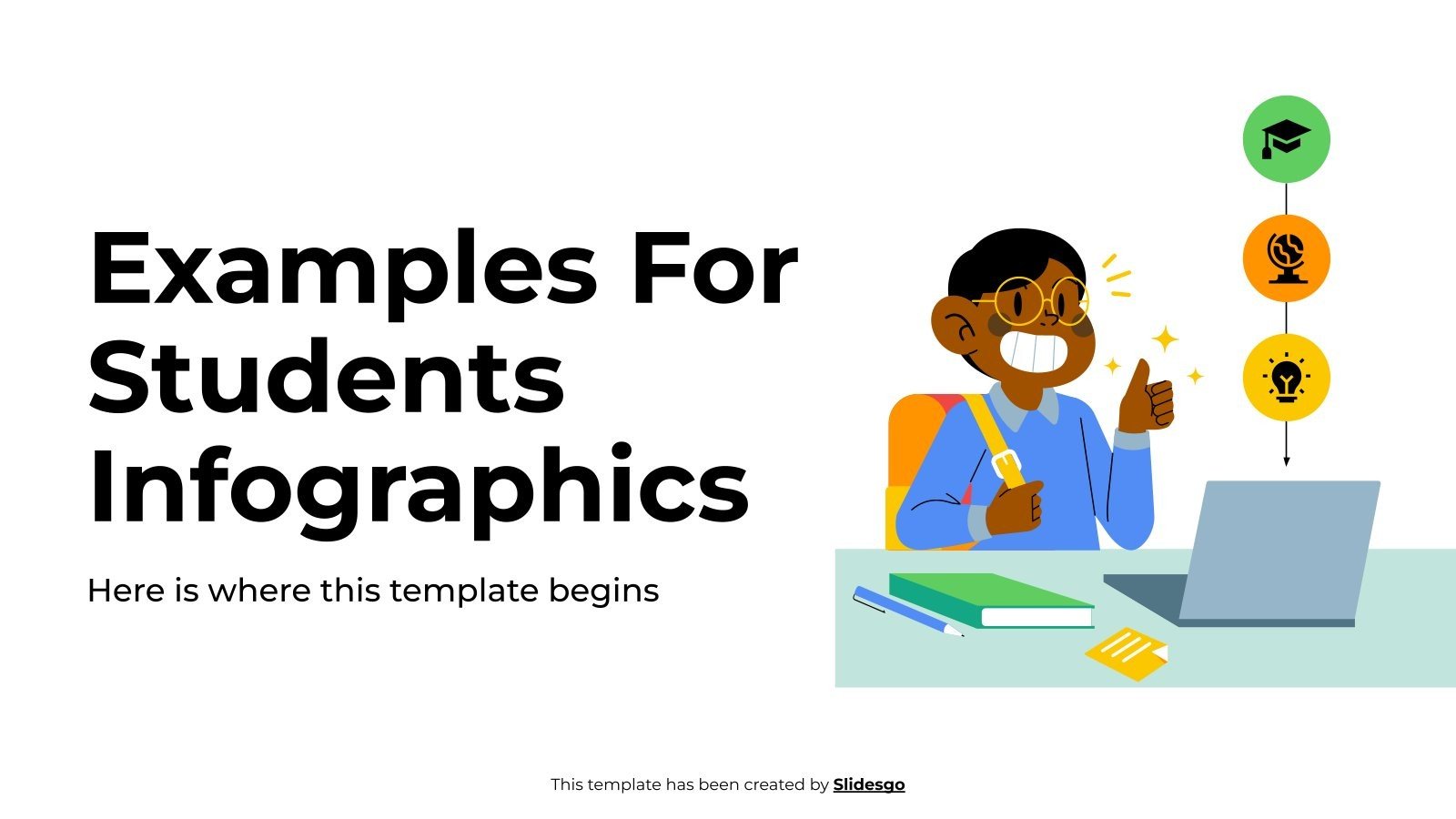 Examples For Students Infographics

Here is where this template begins

This template has been created by Slidesgo