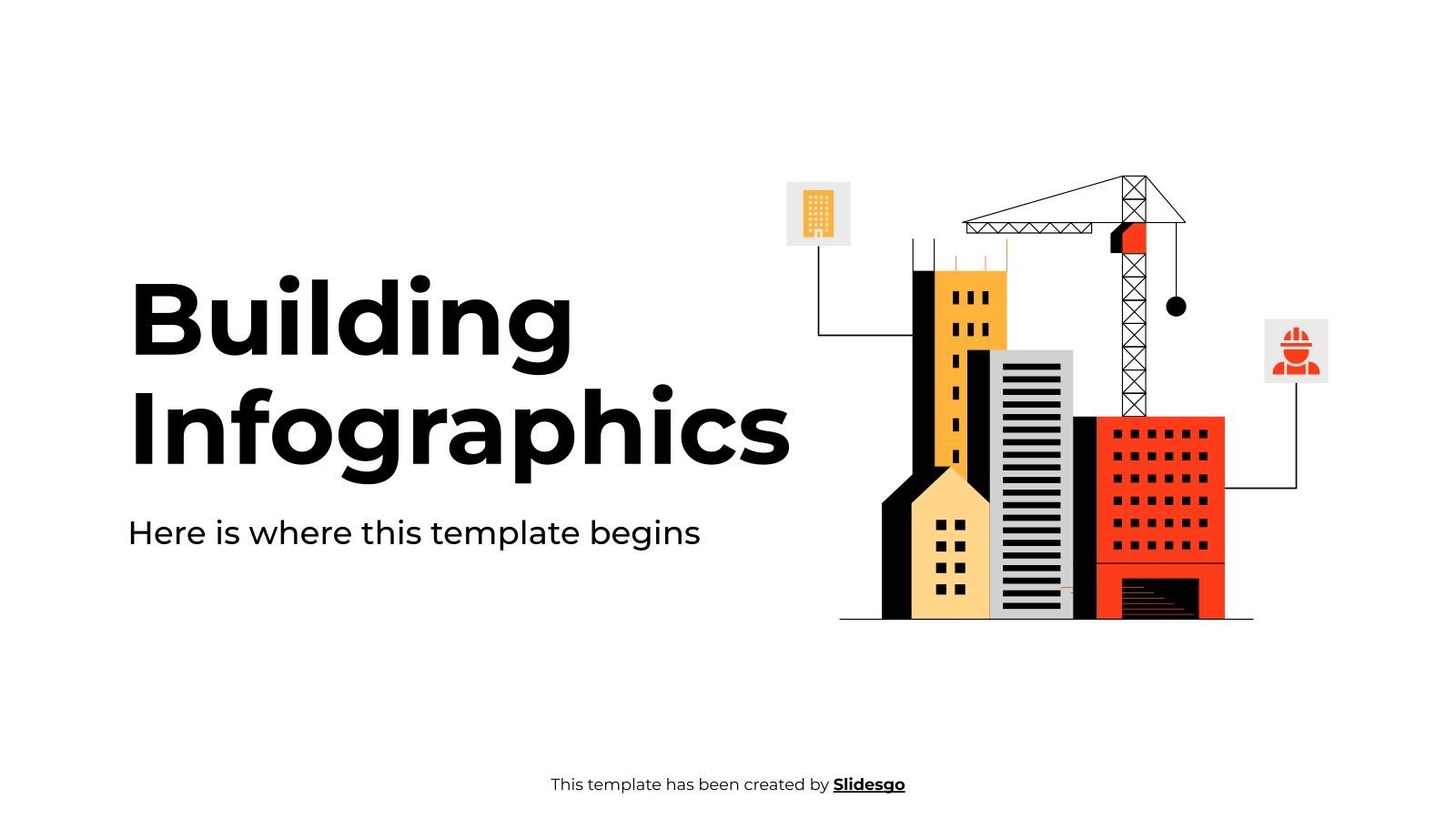 Building Infographics

Here is where this template begins

This template has been created by Slidesgo