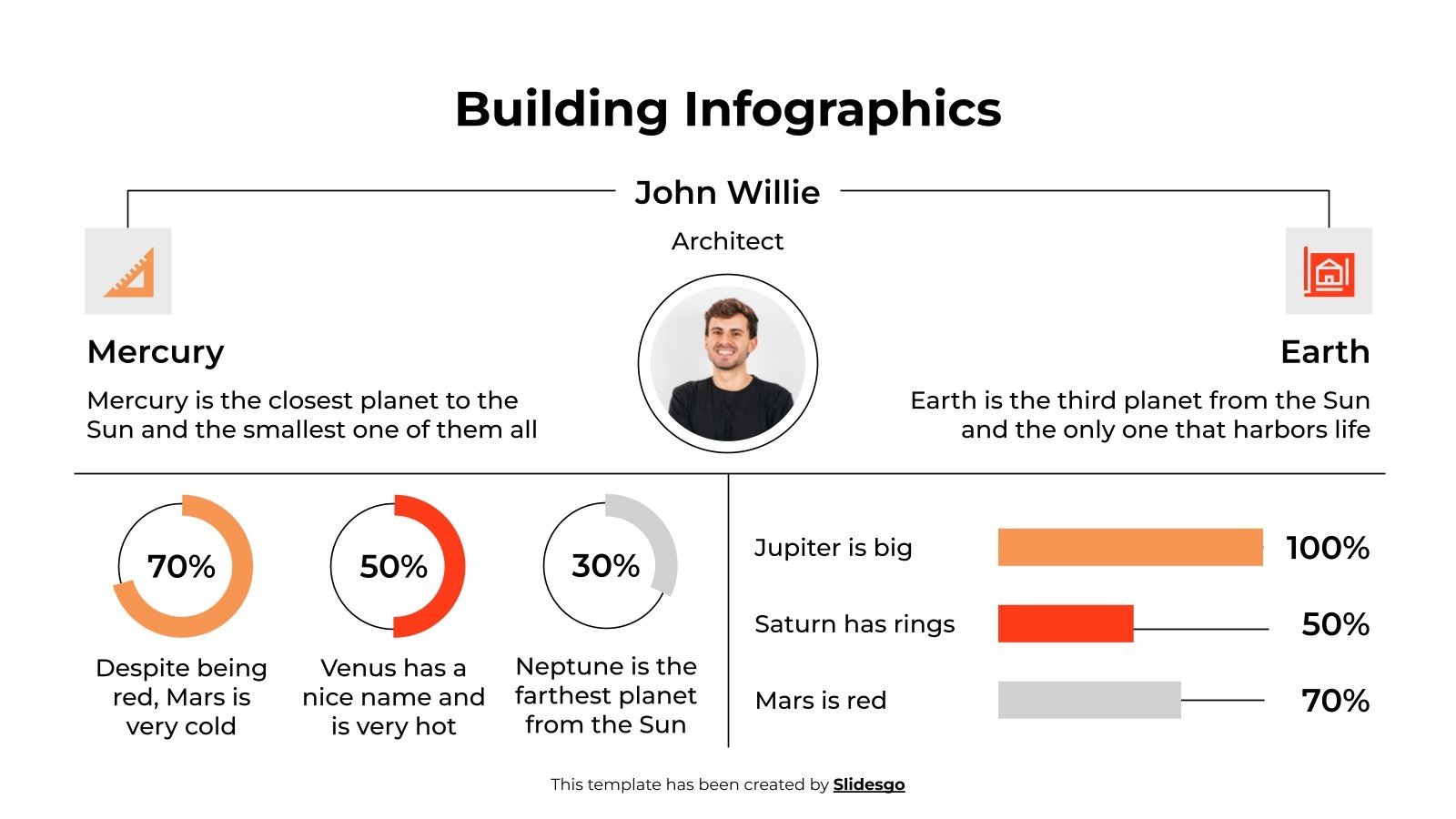 Building Infographics

John Willie

Architect

Mercury

Mercury is the closest planet to the Sun and the smallest one of them all

Earth

Earth is the third planet from the Sun and the only one that harbors life

70%

Despite being red, Mars is very cold

50%

Venus has a nice name and is very hot

30%

Neptune is the farthest planet from the Sun

Jupiter is big

100%

Saturn has rings

50%

Mars is red

70%

This template has been created by Slidesgo