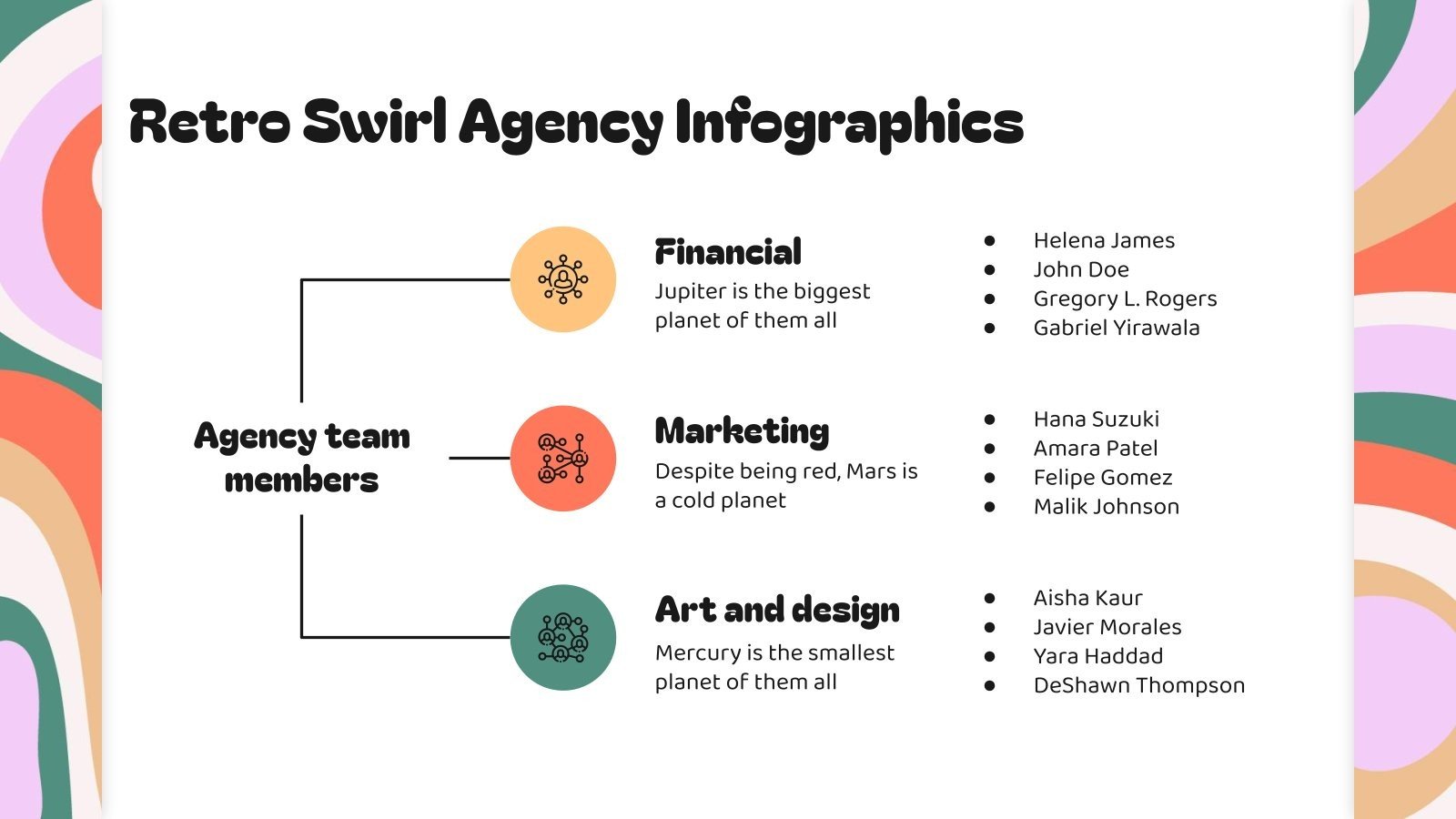 Retro Swirl Agency Infographics

Agency team members

Financial

Jupiter is the biggest planet of them all

- Helena James
- John Doe
- Gregory L. Rogers
- Gabriel Yirawala

Marketing

Despite being red, Mars is a cold planet

- Hana Suzuki
- Amara Patel
- Felipe Gomez
- Malik Johnson

Art and design

Mercury is the smallest planet of them all

- Aisha Kaur
- Javier Morales
- Yara Haddad
- DeShawn Thompson