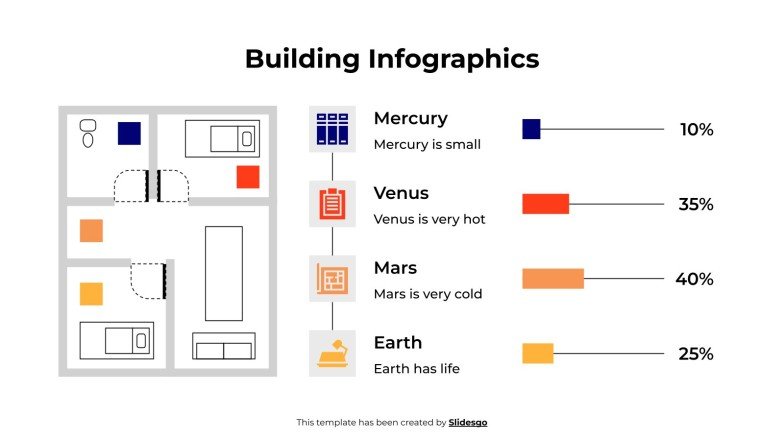 Building Infographics

Mercury
Mercury is small
10%

Venus
Venus is very hot
35%

Mars
Mars is very cold
40%

Earth
Earth has life
25%

This template has been created by Slidesgo