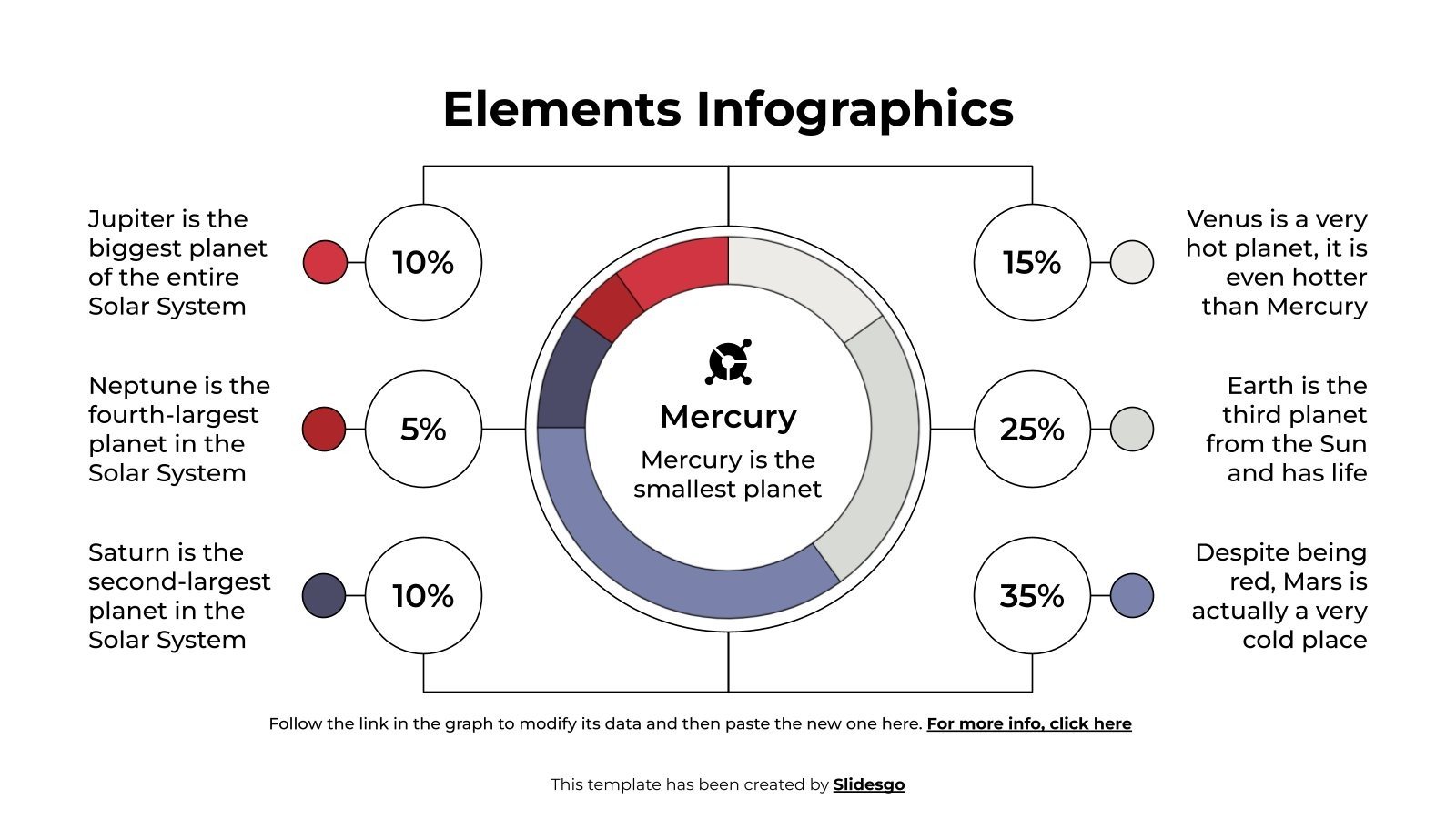 Elements Infographics

Jupiter is the biggest planet of the entire Solar System

10%

Neptune is the fourth-largest planet in the Solar System

5%

Saturn is the second-largest planet in the Solar System

10%

Mercury

Mercury is the smallest planet

15%

Venus is a very hot planet, it is even hotter than Mercury

25%

Earth is the third planet from the Sun and has life

35%

Despite being red, Mars is actually a very cold place

Follow the link in the graph to modify its data and then paste the new one here. For more info, click here

This template has been created by Slidesgo