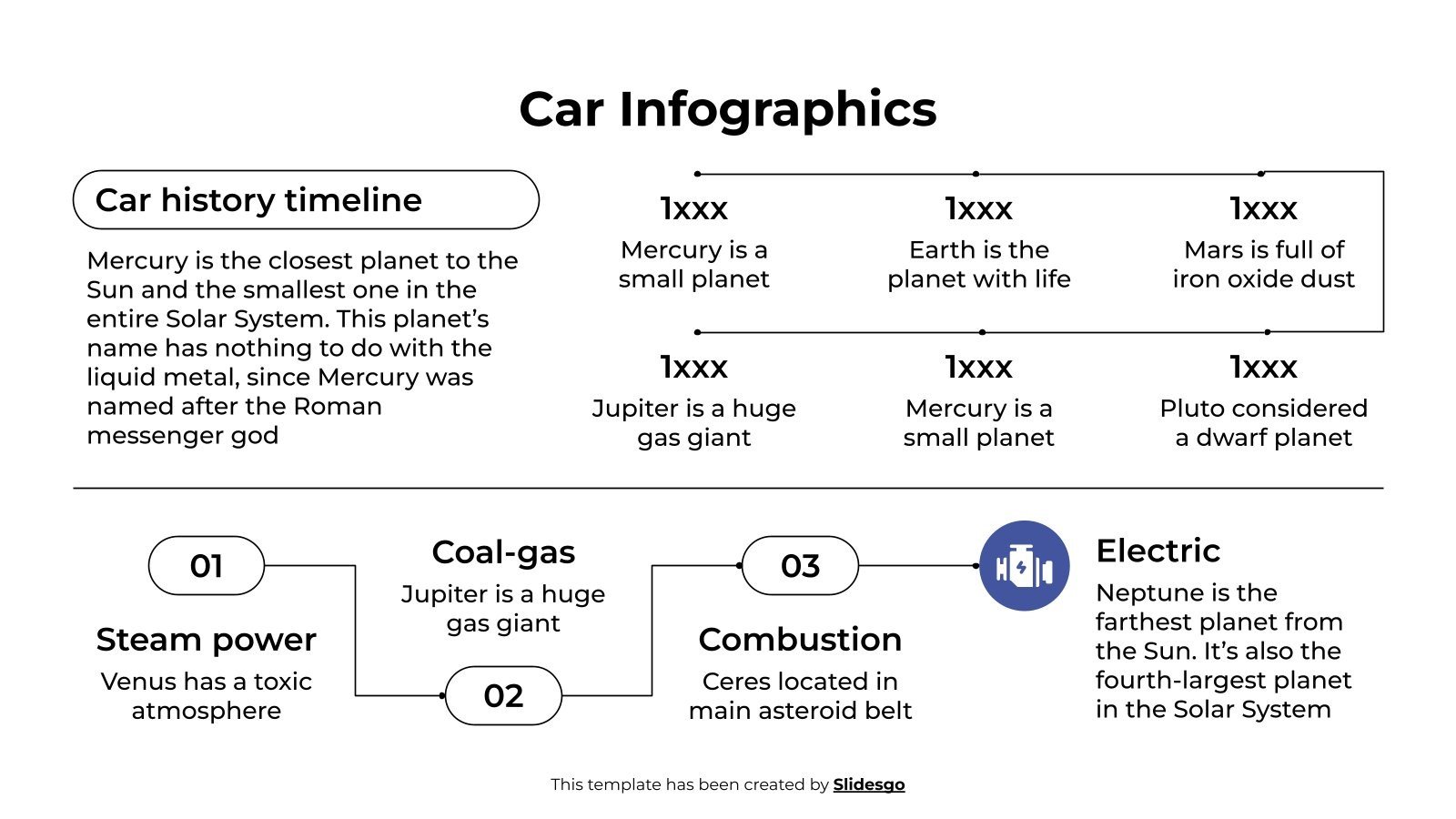 Car Infographics

Car history timeline

Mercury is the closest planet to the Sun and the smallest one in the entire Solar System. This planet's name has nothing to do with the liquid metal, since Mercury was named after the Roman messenger god

1xxx
Mercury is a small planet

1xxx
Earth is the planet with life

1xxx
Mars is full of iron oxide dust

1xxx
Jupiter is a huge gas giant

1xxx
Mercury is a small planet

1xxx
Pluto considered a dwarf planet

01
Steam power
Venus has a toxic atmosphere

Coal-gas
Jupiter is a huge gas giant

02

03
Combustion
Ceres located in main asteroid belt

Electric
Neptune is the farthest planet from the Sun. It's also the fourth-largest planet in the Solar System

This template has been created by Slidesgo